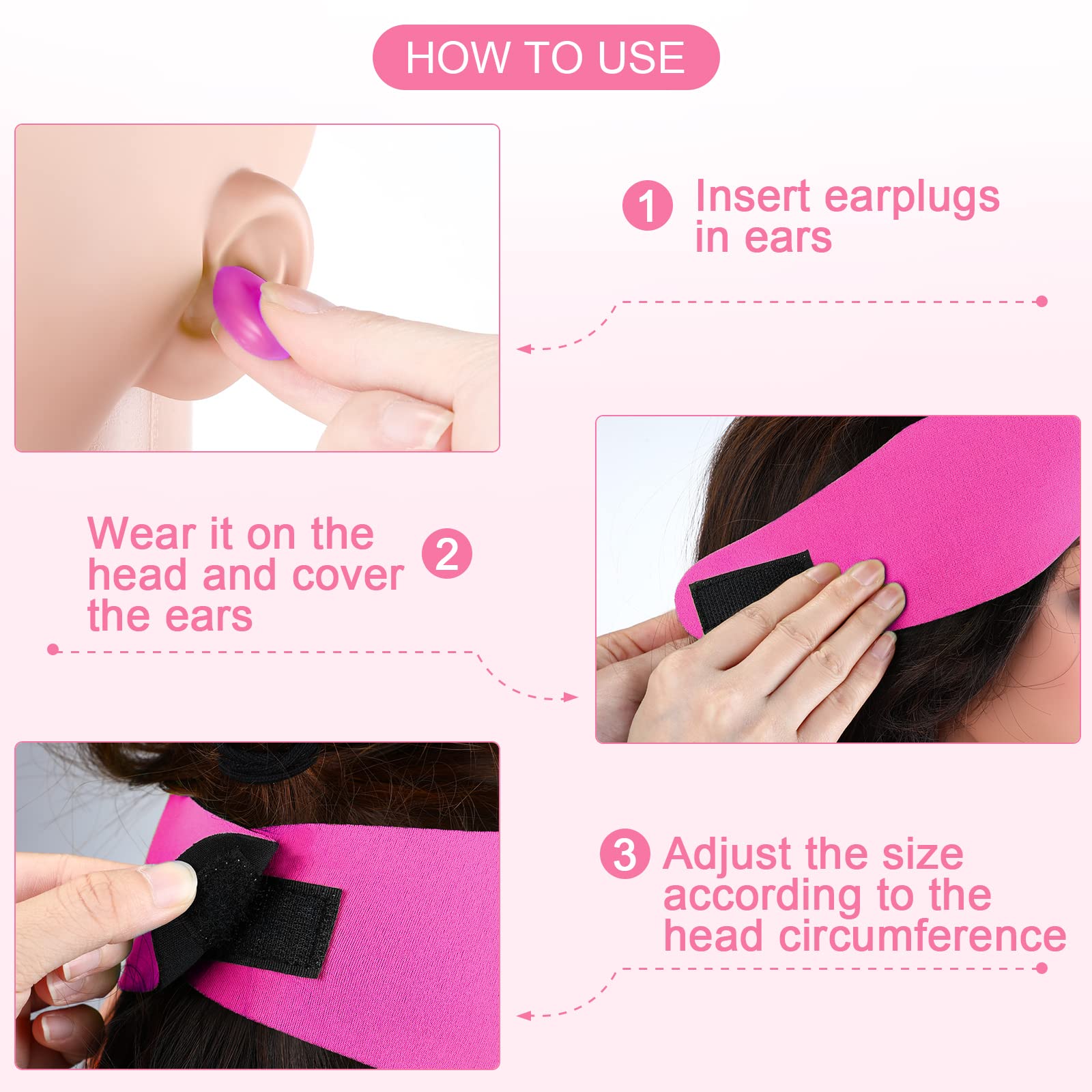 HOW TO USE

1 Insert earplugs in ears

Wear it on the head and cover the ears 2

3 Adjust the size according to the head circumference