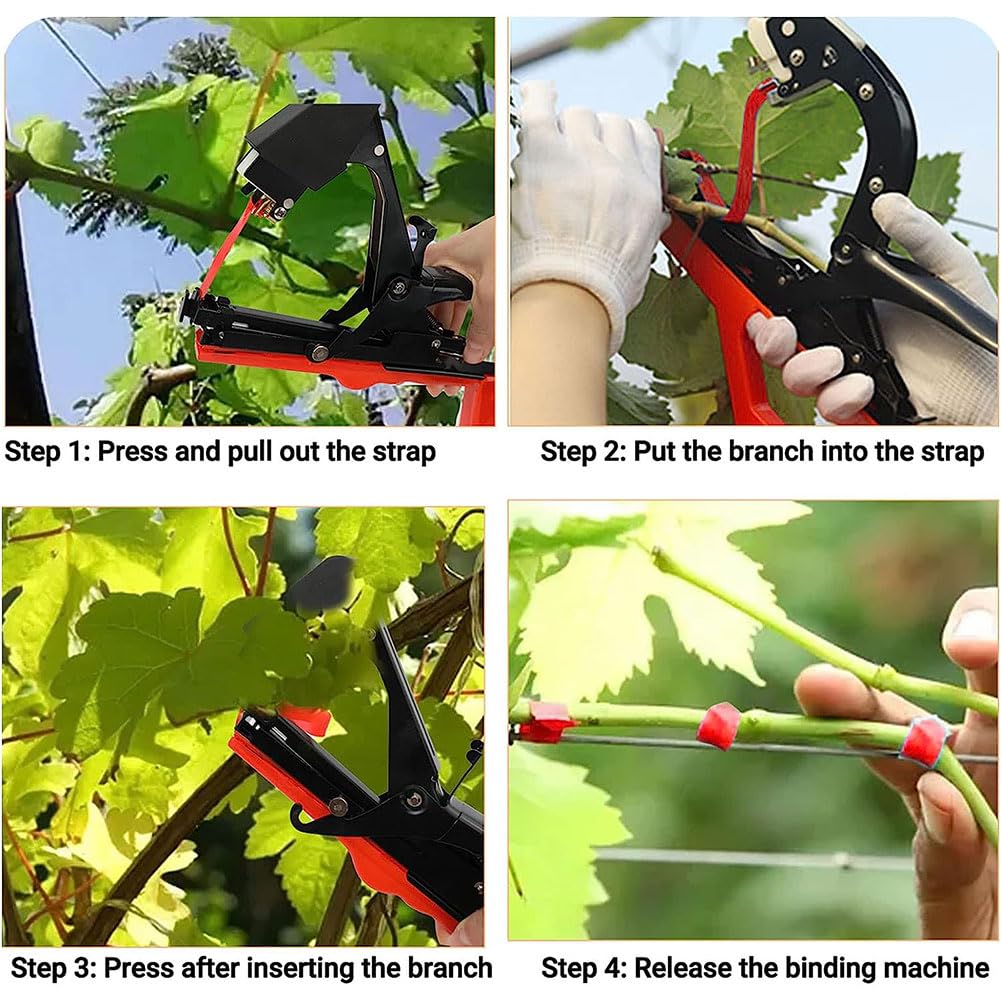 Step 1: Press and pull out the strap

Step 2: Put the branch into the strap

Step 3: Press after inserting the branch

Step 4: Release the binding machine