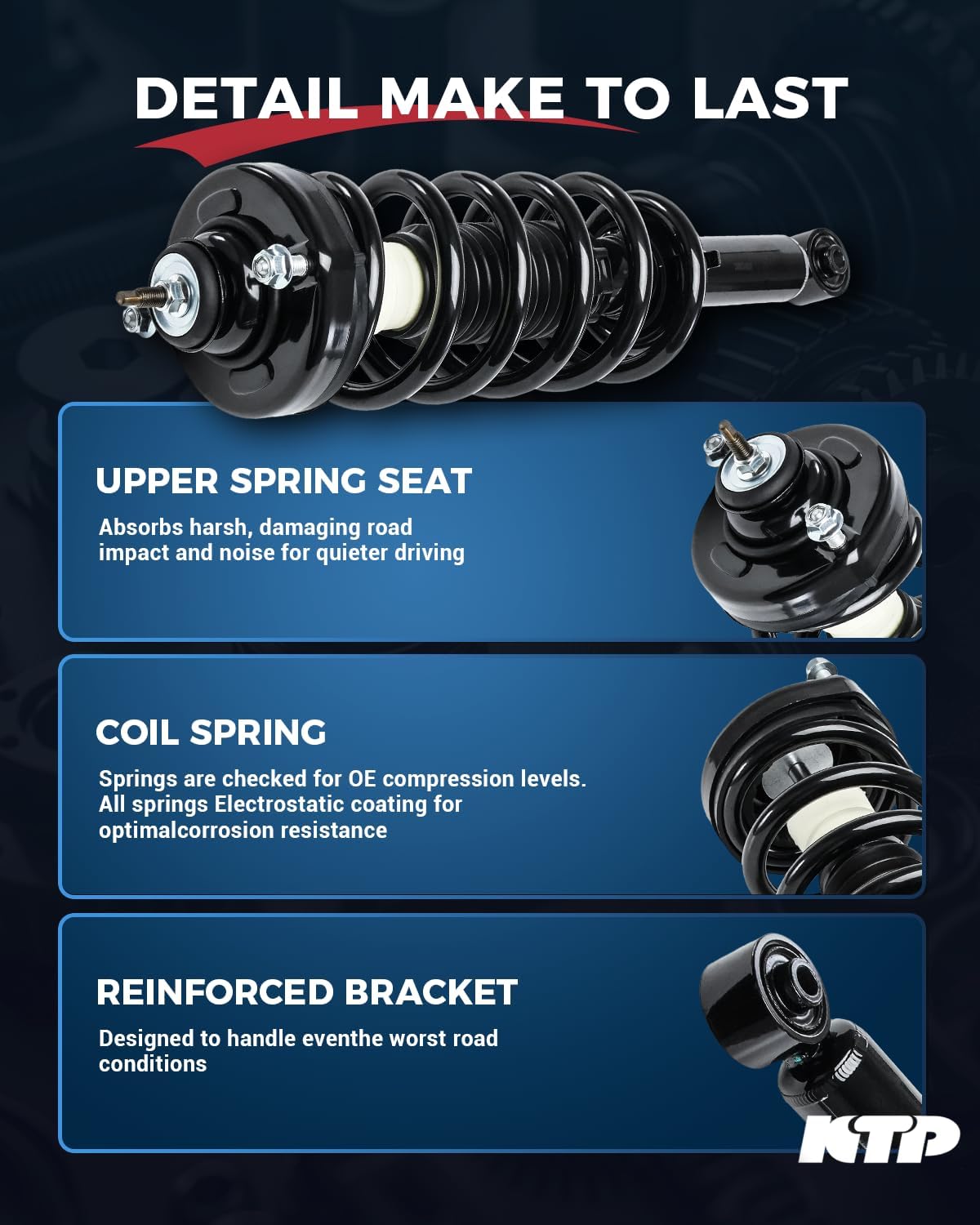 DETAIL MAKE TO LAST

UPPER SPRING SEAT

Absorbs harsh, damaging road impact and noise for quieter driving

COIL SPRING

Springs are checked for OE compression levels. All springs Electrostatic coating for optimalcorrosion resistance

REINFORCED BRACKET

Designed to handle eventhe worst road conditions

NTP