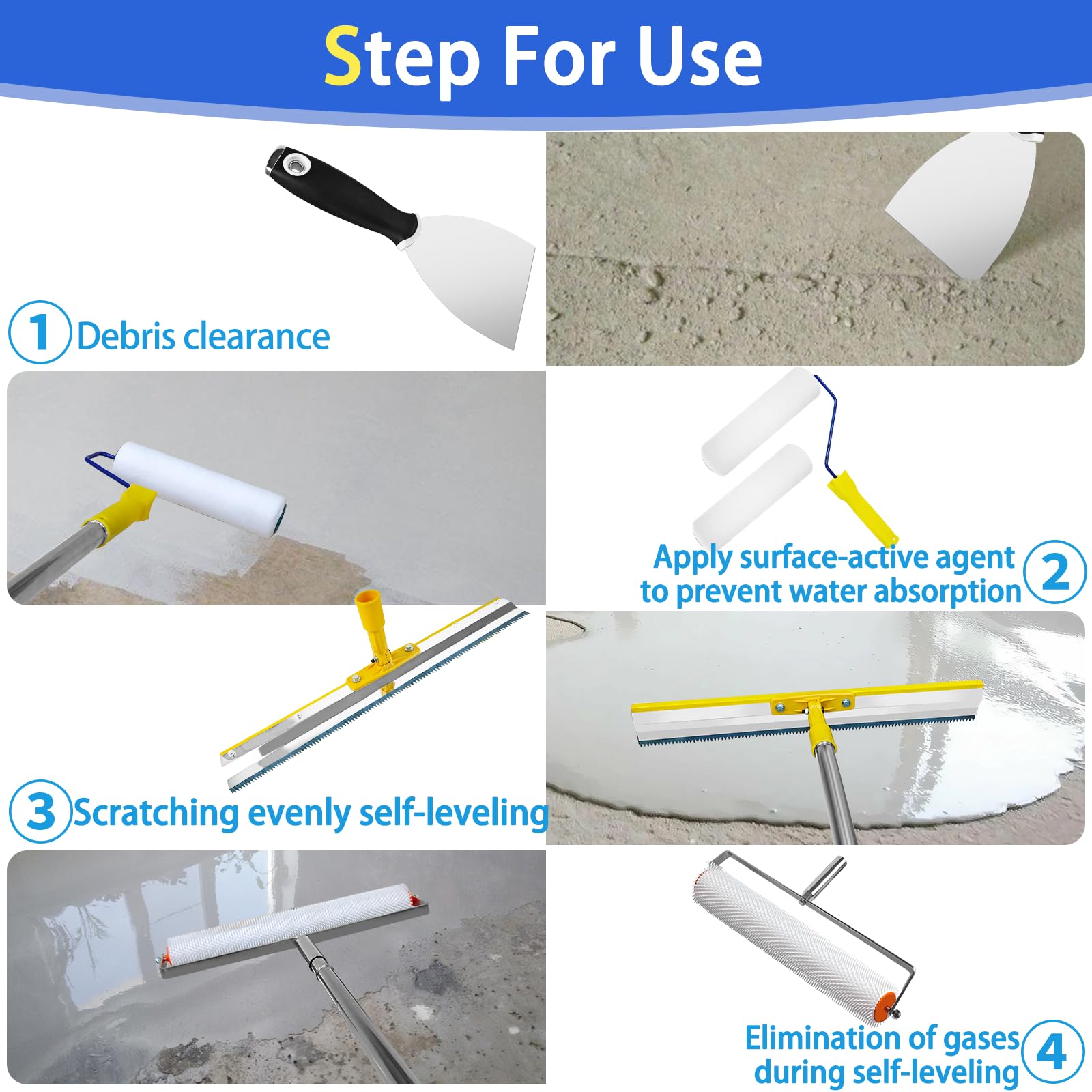 Step For Use

1 Debris clearance

Apply surface-active agent to prevent water absorption 2

3 Scratching evenly self-leveling

Elimination of gases during self-leveling 4