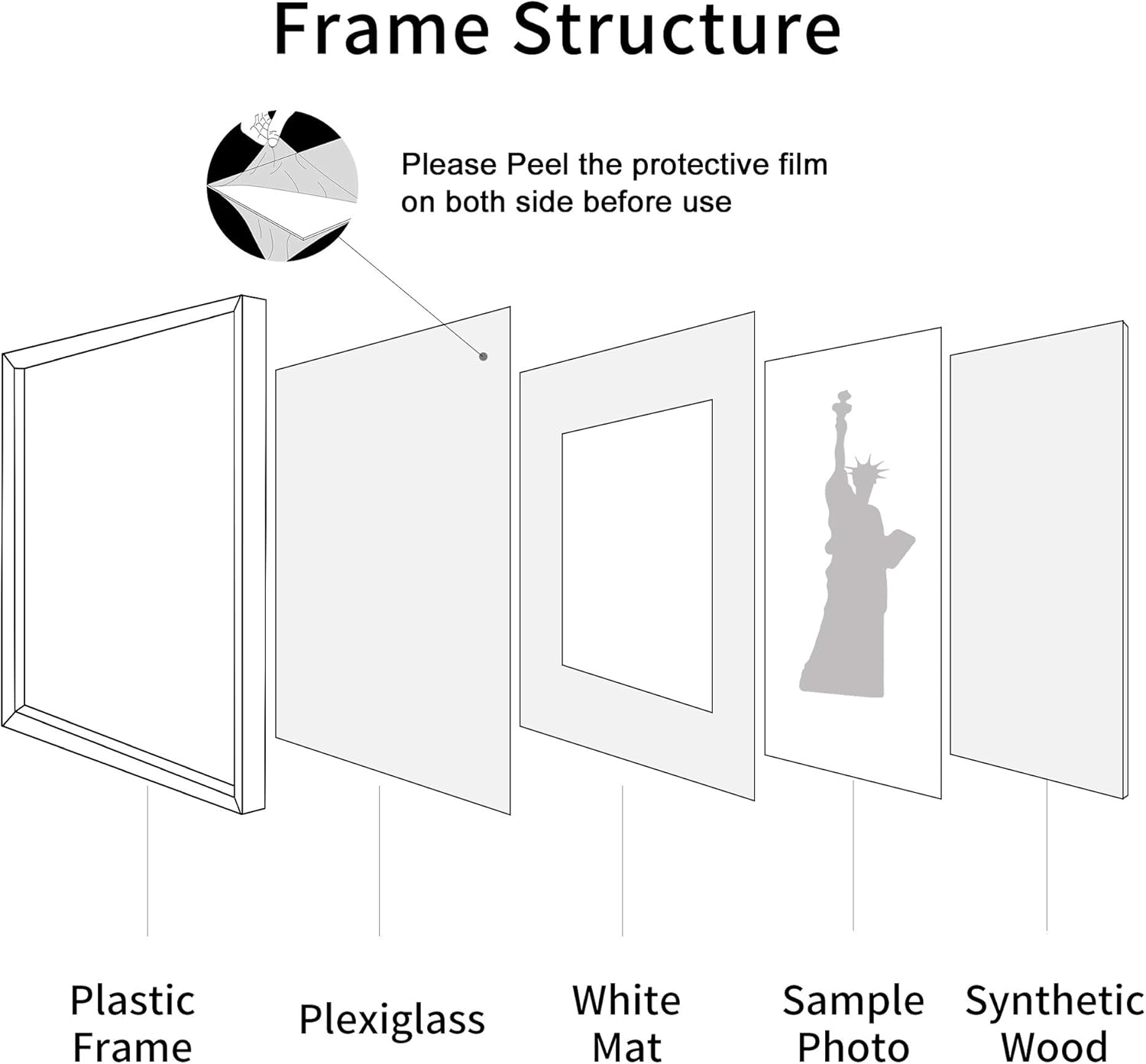 Frame Structure

Please Peel the protective film on both side before use

Plastic Frame

Plexiglass

White Mat

Sample Photo

Synthetic Wood