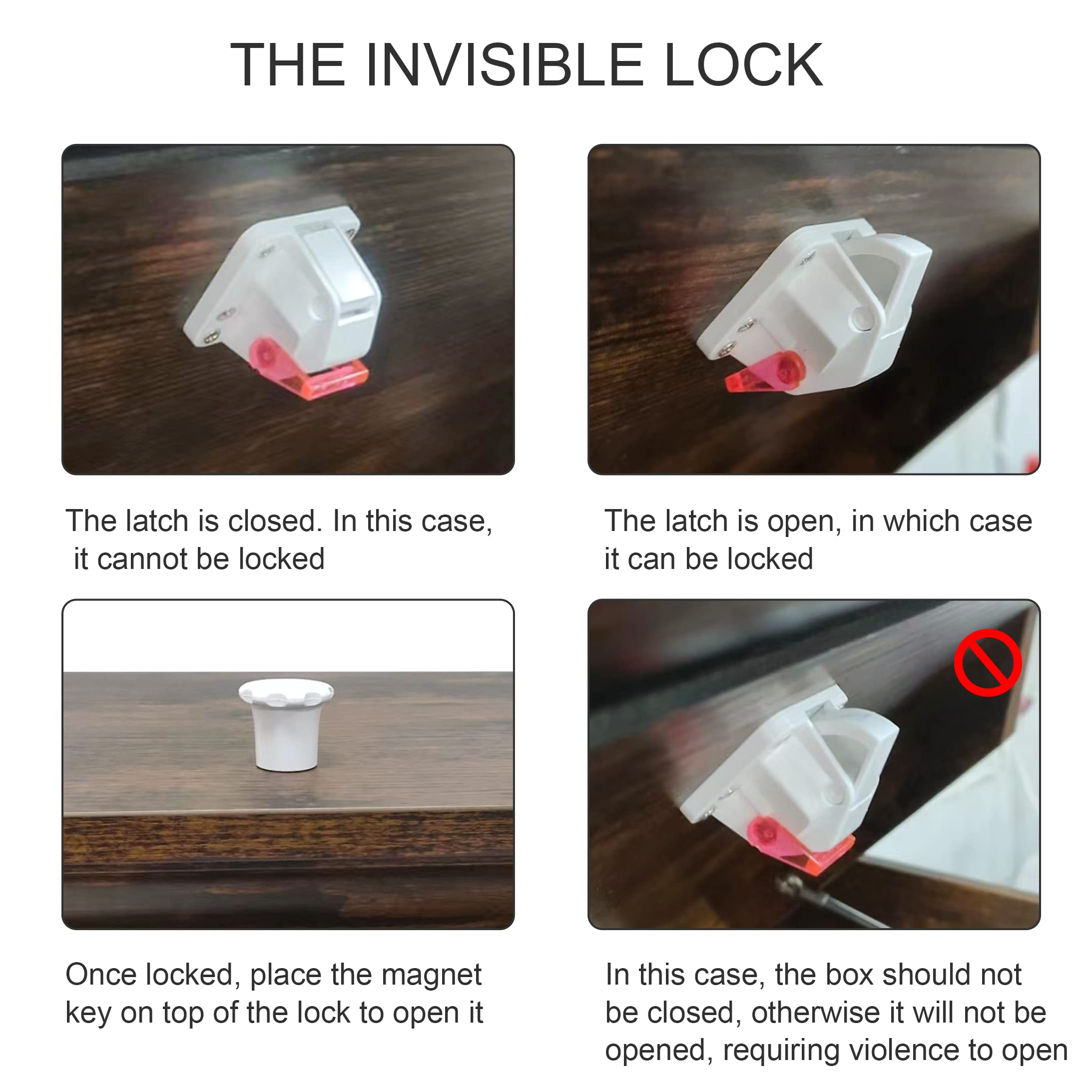 THE INVISIBLE LOCK

The latch is closed. In this case, it cannot be locked

The latch is open, in which case it can be locked

Once locked, place the magnet key on top of the lock to open it

In this case, the box should not be closed, otherwise it will not be opened, requiring violence to open