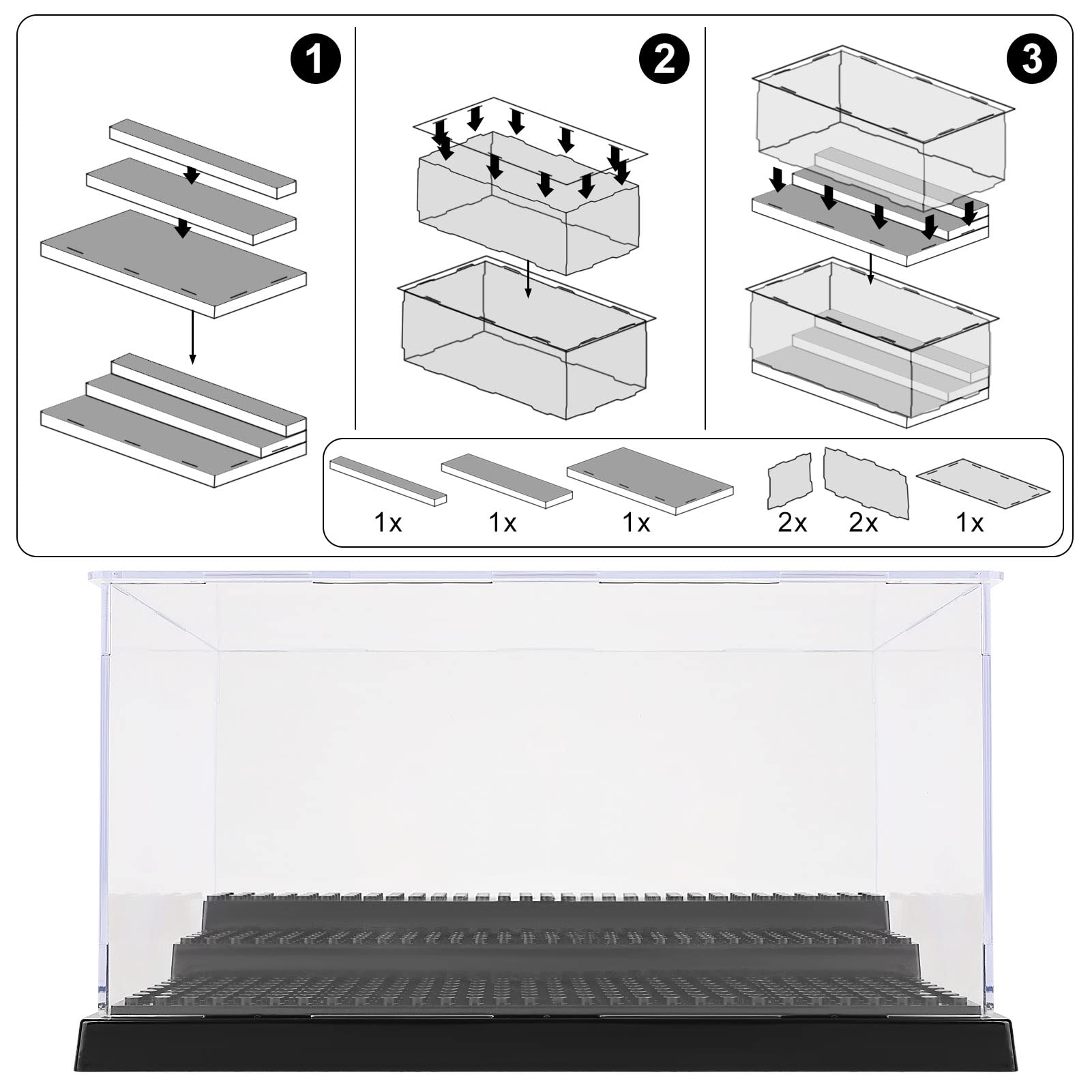 1

2

3

1x 1x 1x 2x 2x 1x