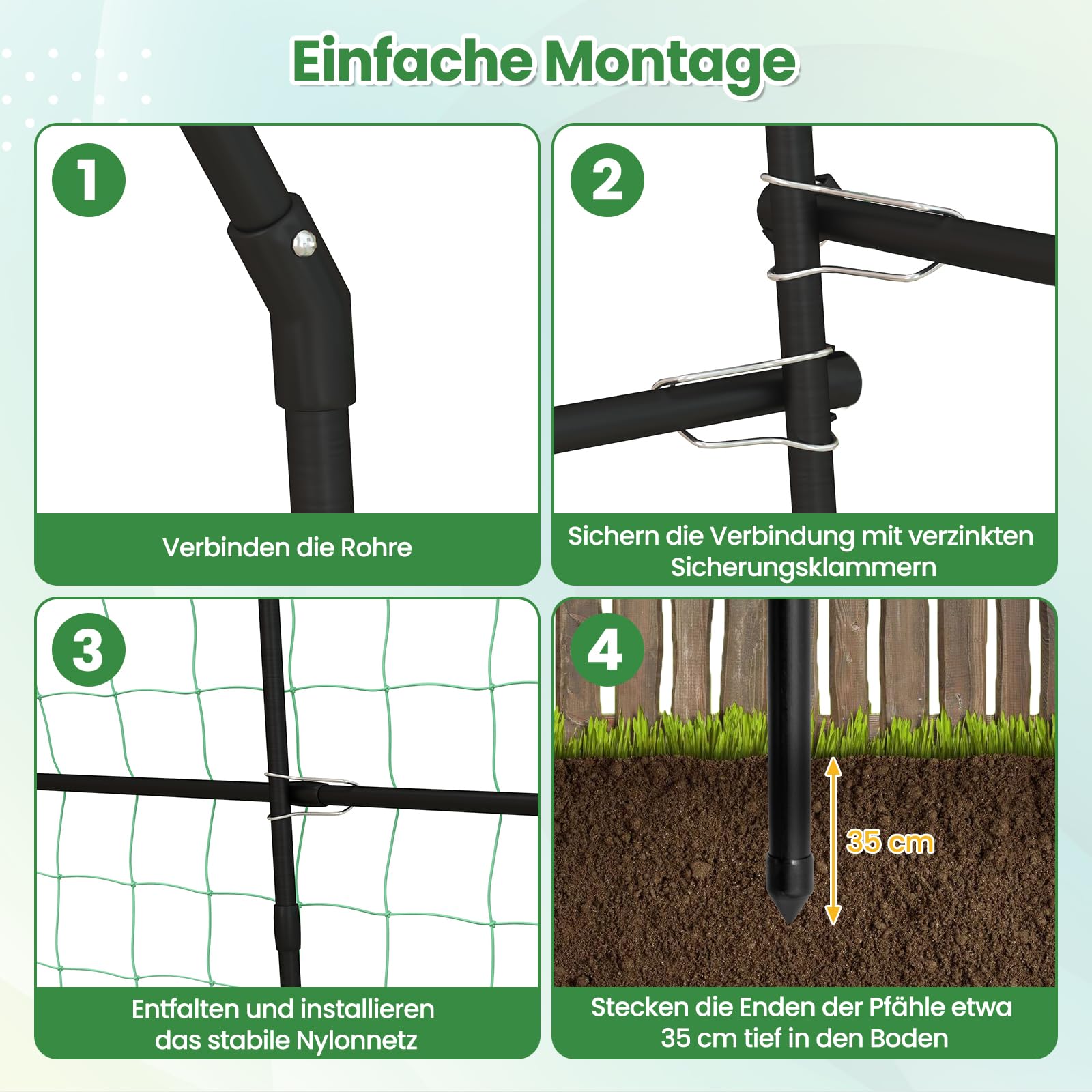 Einfache Montage

1

Verbinden die Rohre

2

Sichern die Verbindung mit verzinkten Sicherungsklammern

3

Entfalten und installieren das stabile Nylonnetz

4

35 cm

Stecken die Enden der Pfähle etwa 35 cm tief in den Boden