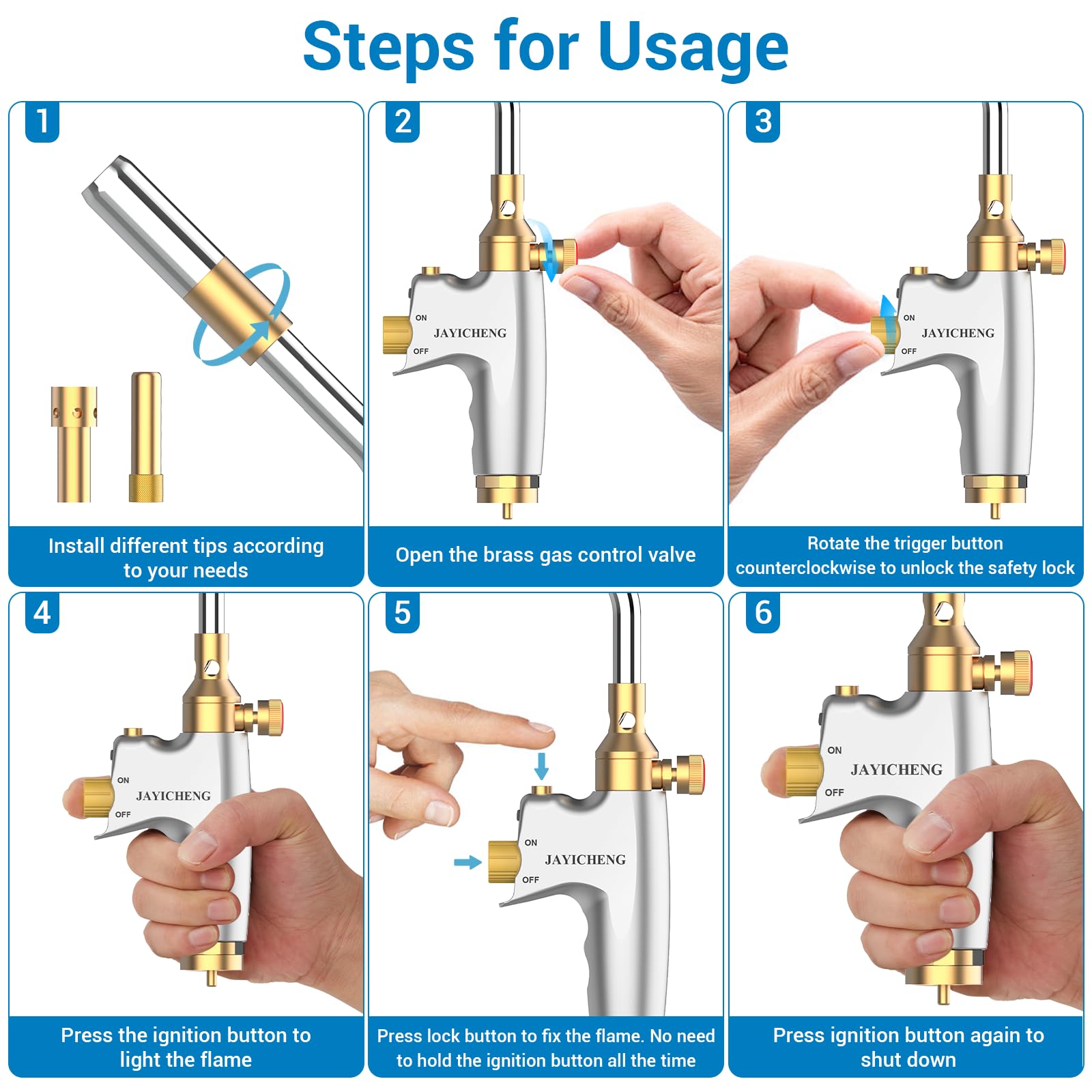 Steps for Usage

1

Install different tips according to your needs

2

ON
JAYICHENG
OFF

Open the brass gas control valve

3

ON
JAYICHENG
OFF

Rotate the trigger button counterclockwise to unlock the safety lock

4

ON
JAYICHENG
OFF

Press the ignition button to light the flame

5

ON
JAYICHENG
OFF

Press lock button to fix the flame. No need to hold the ignition button all the time

6

ON
JAYICHENG
OFF

Press ignition button again to shut down