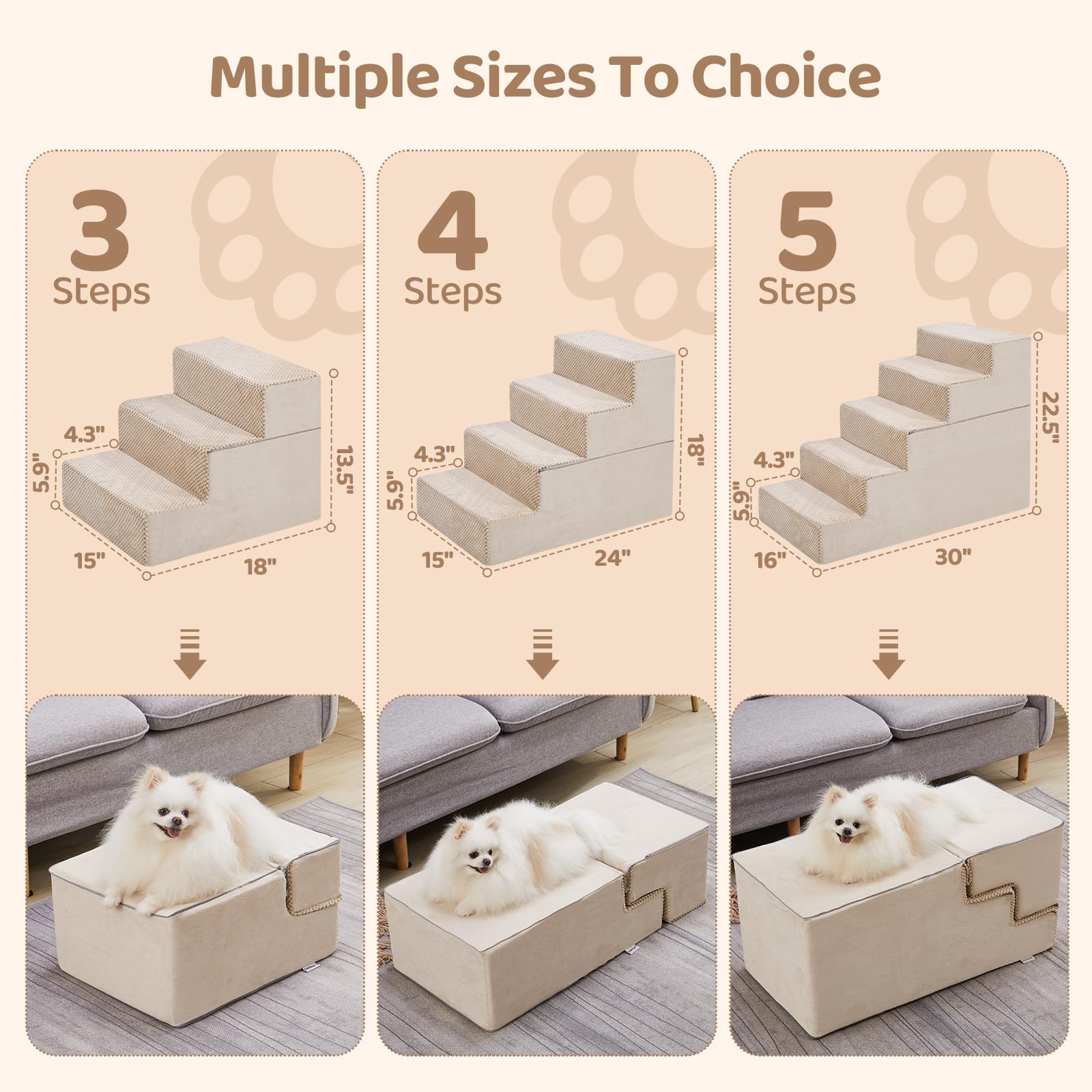 Multiple Sizes To Choice

3
Steps

4.3"
5.9"
13.5"
15"
18"

4
Steps

4.3"
5.9"
18"
15"
24"

5
Steps

4.3"
5.9"
22.5"
16"
30"