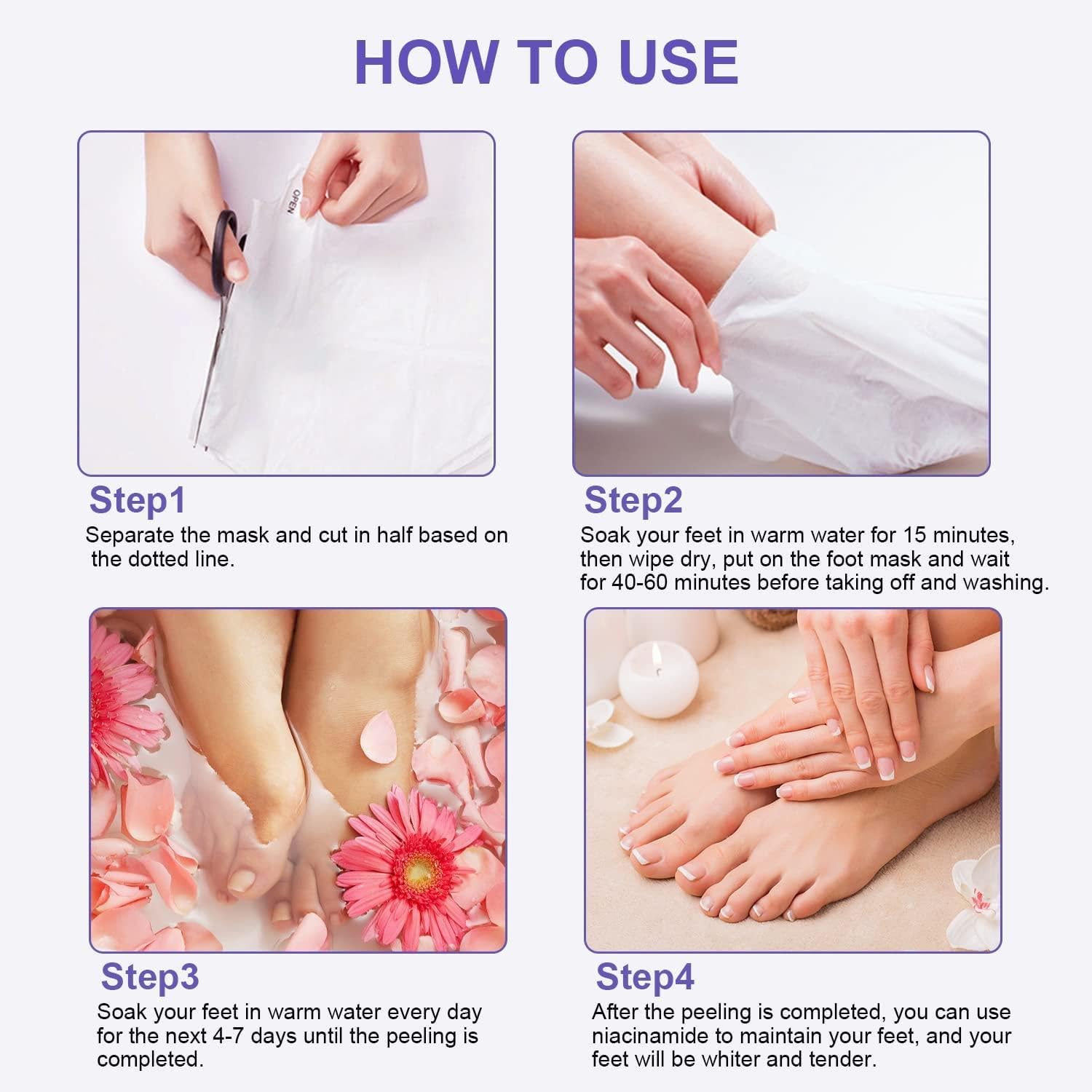 HOW TO USE

OPEN

Step1
Separate the mask and cut in half based on the dotted line.

Step2
Soak your feet in warm water for 15 minutes, then wipe dry, put on the foot mask and wait for 40-60 minutes before taking off and washing.

Step3
Soak your feet in warm water every day for the next 4-7 days until the peeling is completed.

Step4
After the peeling is completed, you can use niacinamide to maintain your feet, and your feet will be whiter and tender.