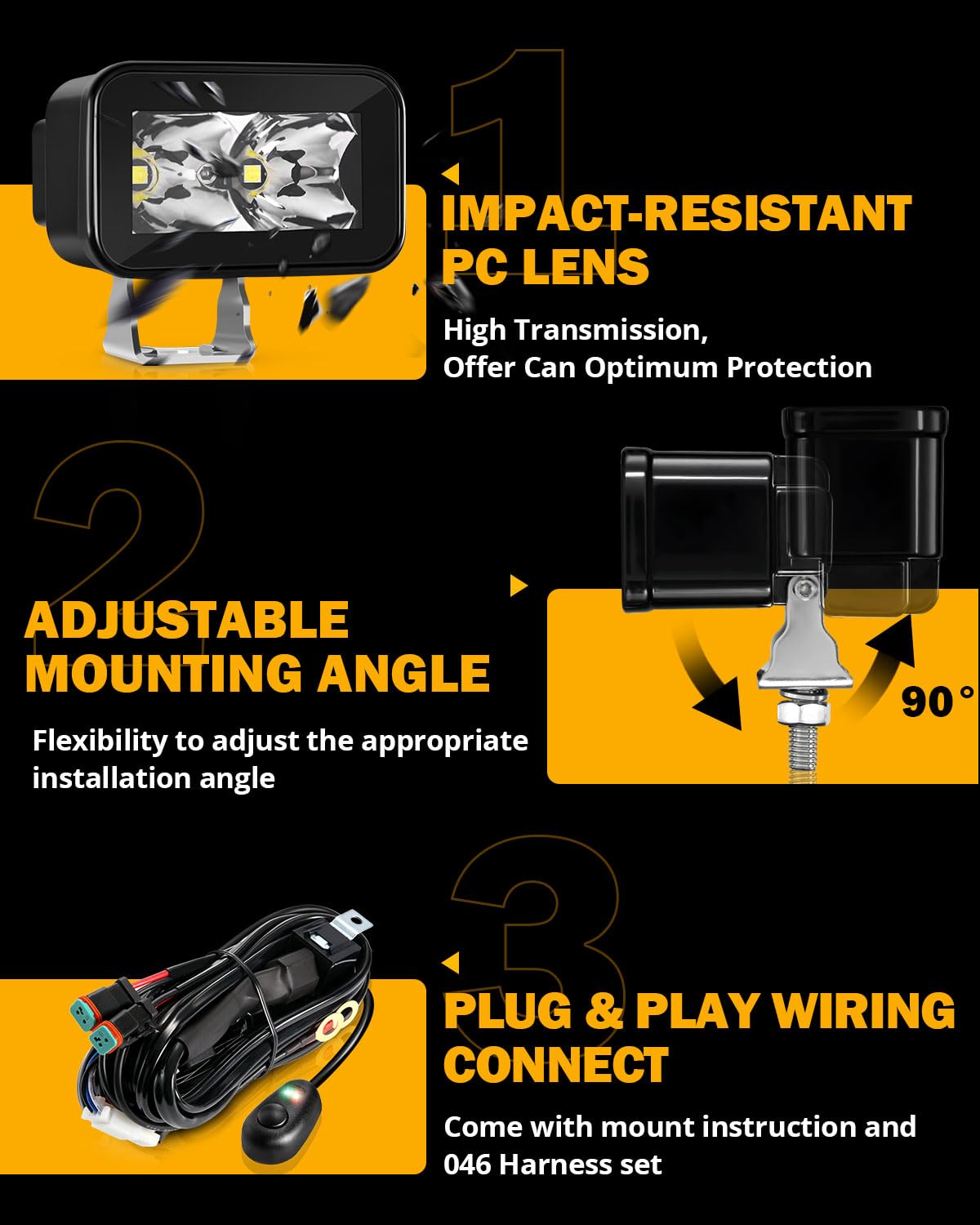 1

IMPACT-RESISTANT PC LENS

High Transmission, Offer Can Optimum Protection

2

ADJUSTABLE MOUNTING ANGLE

Flexibility to adjust the appropriate installation angle

90°

3

PLUG & PLAY WIRING CONNECT

Come with mount instruction and 046 Harness set