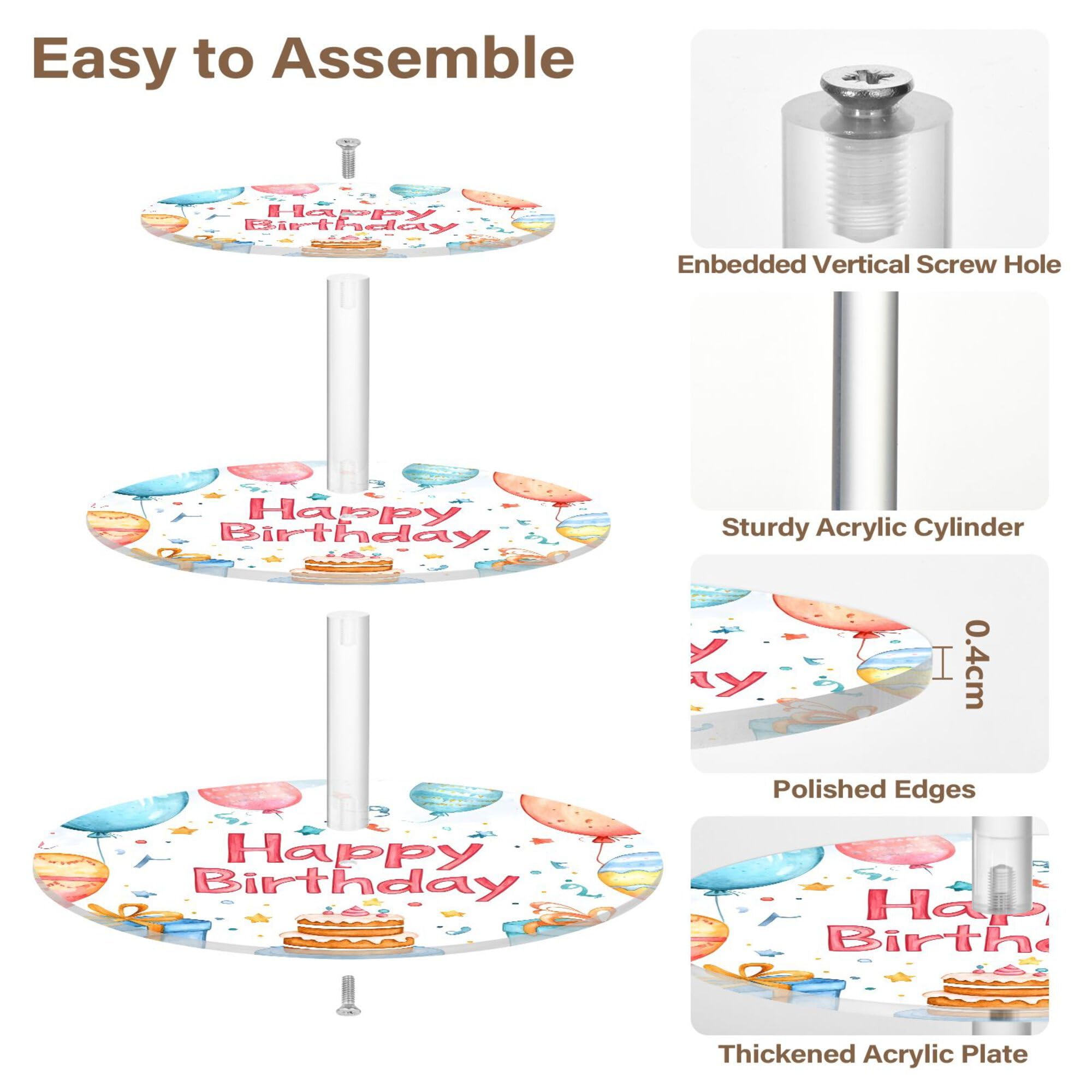 Easy to Assemble

Happy Birthday

Happy Birthday

Happy Birthday

Enbedded Vertical Screw Hole

Sturdy Acrylic Cylinder

0.4cm

Polished Edges

Hap Birth

Thickened Acrylic Plate