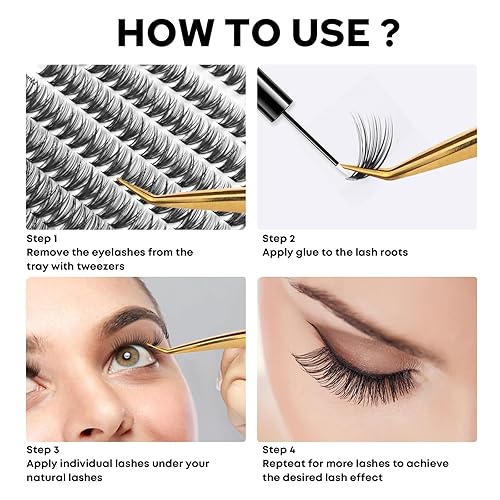 HOW TO USE ?

Step 1
Remove the eyelashes from the tray with tweezers

Step 2
Apply glue to the lash roots

Step 3
Apply individual lashes under your natural lashes

Step 4
Repteat for more lashes to achieve the desired lash effect