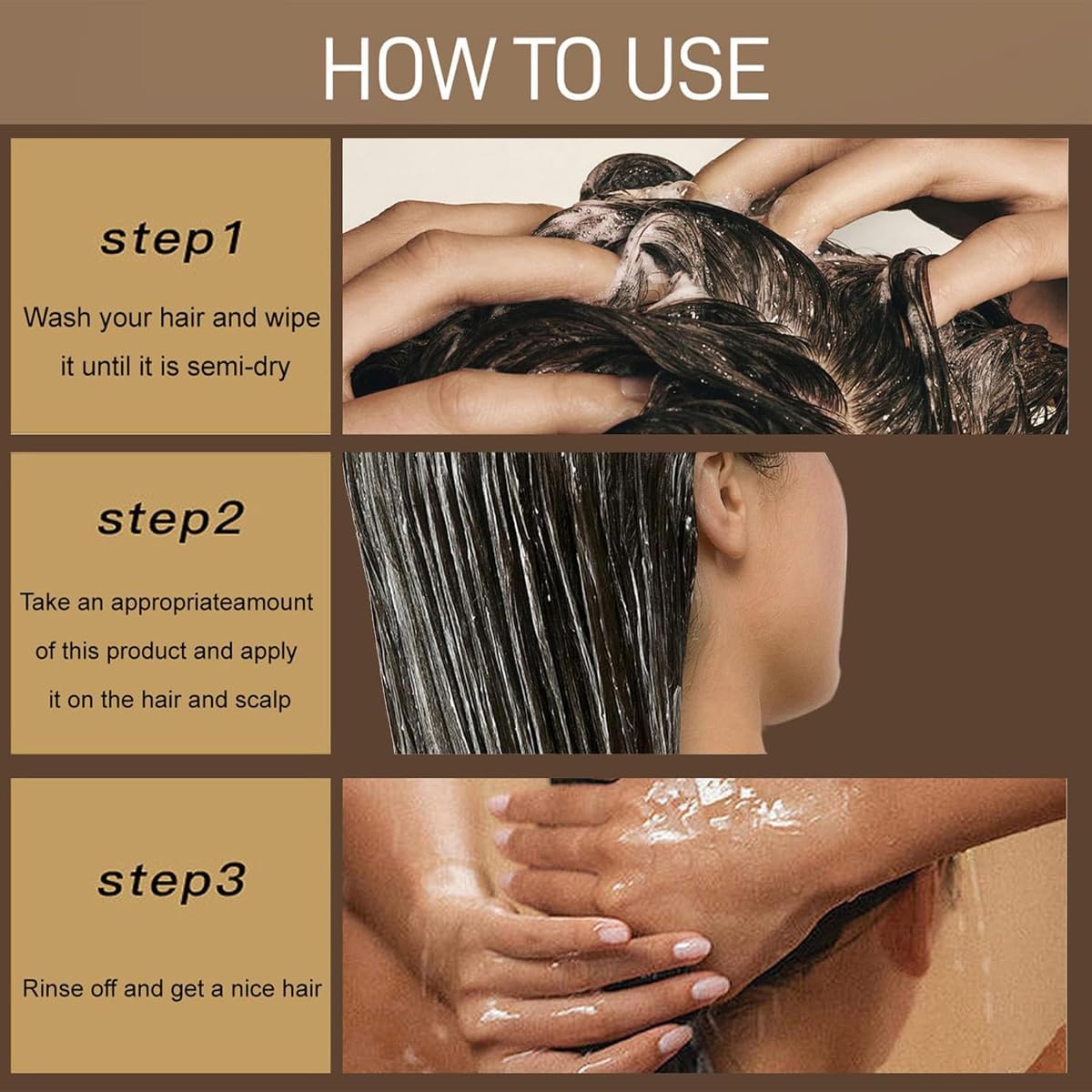 HOW TO USE

step1

Wash your hair and wipe it until it is semi-dry

step2

Take an appropriateamount of this product and apply it on the hair and scalp

step3

Rinse off and get a nice hair