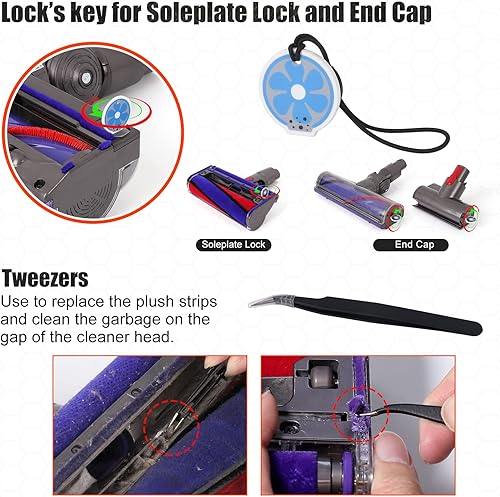 Lock's key for Soleplate Lock and End Cap

Soleplate Lock

End Cap

Tweezers

Use to replace the plush strips and clean the garbage on the gap of the cleaner head.