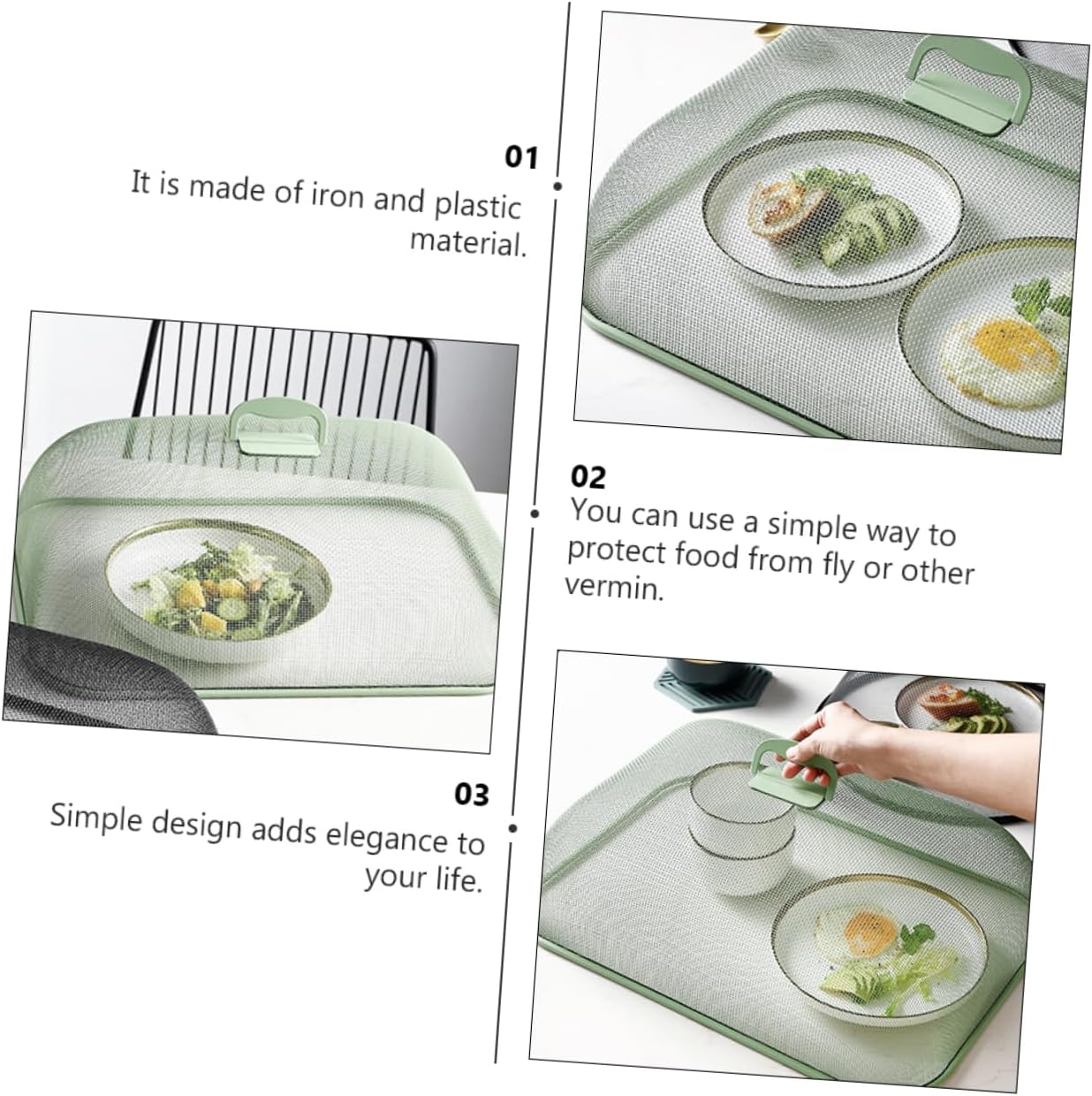 01
It is made of iron and plastic material.

02
You can use a simple way to protect food from fly or other vermin.

03
Simple design adds elegance to your life.