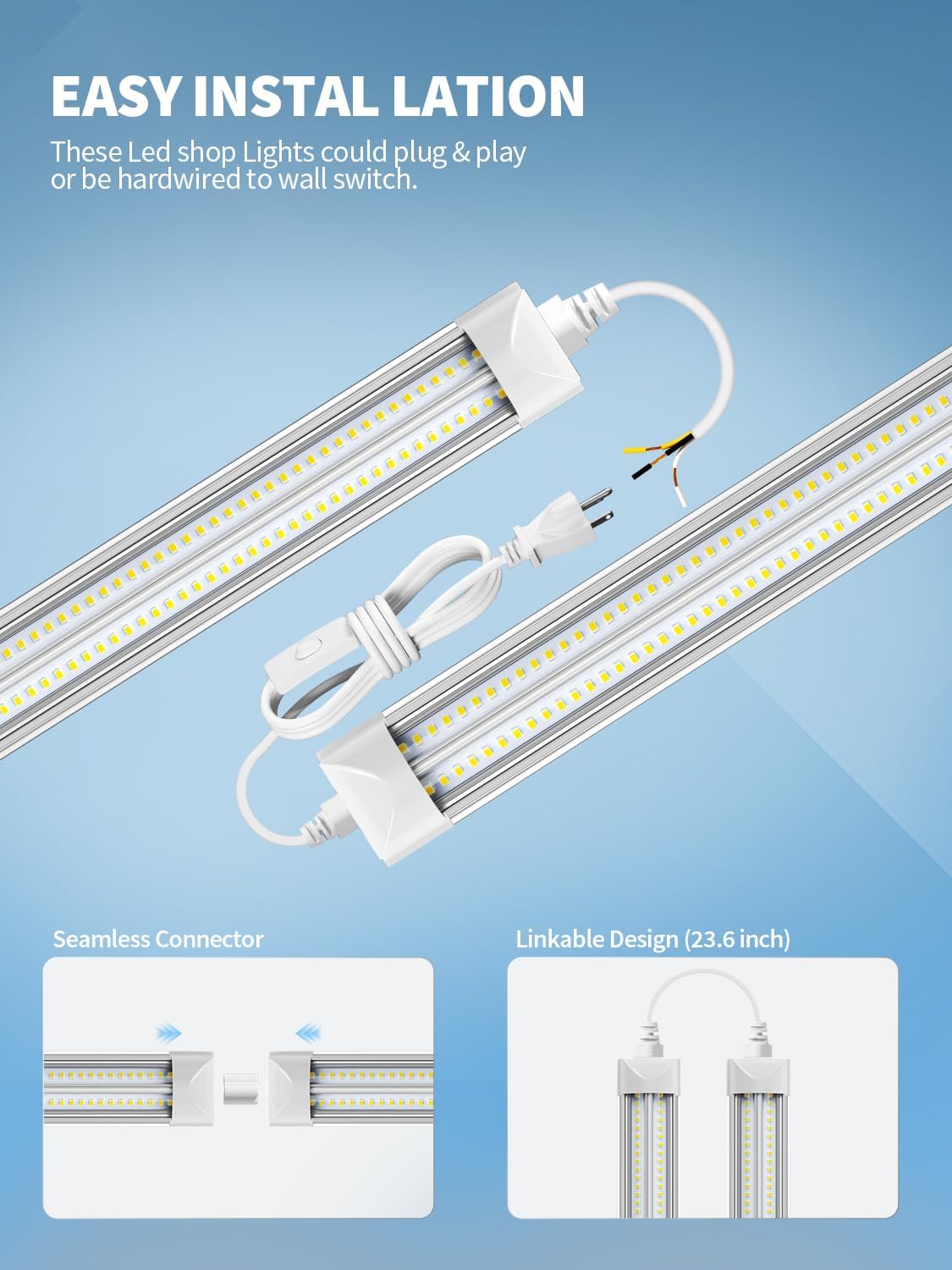 EASY INSTAL LATION

These Led shop Lights could plug & play or be hardwired to wall switch.

Seamless Connector

Linkable Design (23.6 inch)