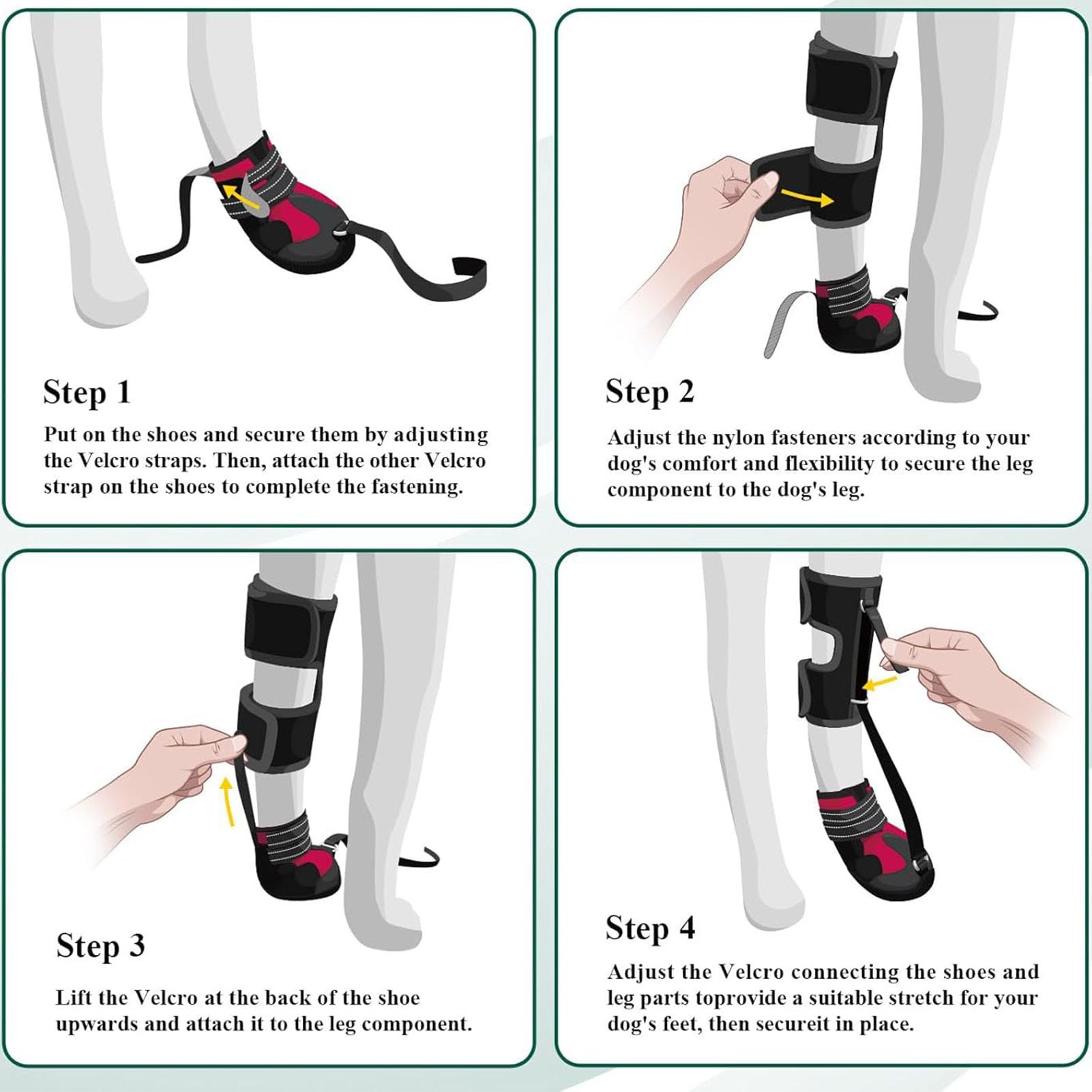 Step 1

Put on the shoes and secure them by adjusting the Velcro straps. Then, attach the other Velcro strap on the shoes to complete the fastening.

Step 2

Adjust the nylon fasteners according to your dog's comfort and flexibility to secure the leg component to the dog's leg.

Step 3

Lift the Velcro at the back of the shoe upwards and attach it to the leg component.

Step 4

Adjust the Velcro connecting the shoes and leg parts toprovide a suitable stretch for your dog's feet, then secureit in place.