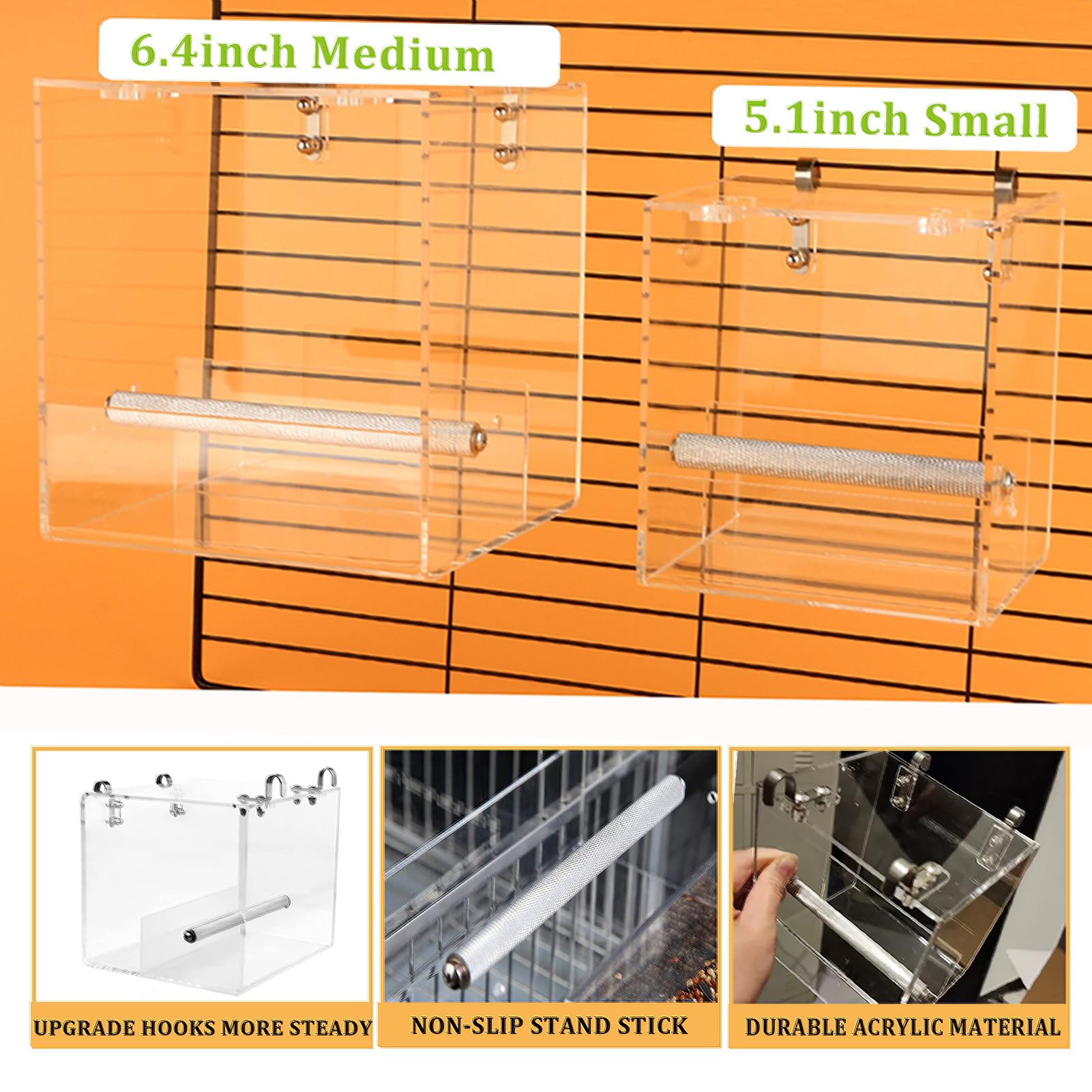 6.4inch Medium

5.1inch Small

UPGRADE HOOKS MORE STEADY

NON-SLIP STAND STICK

DURABLE ACRYLIC MATERIAL