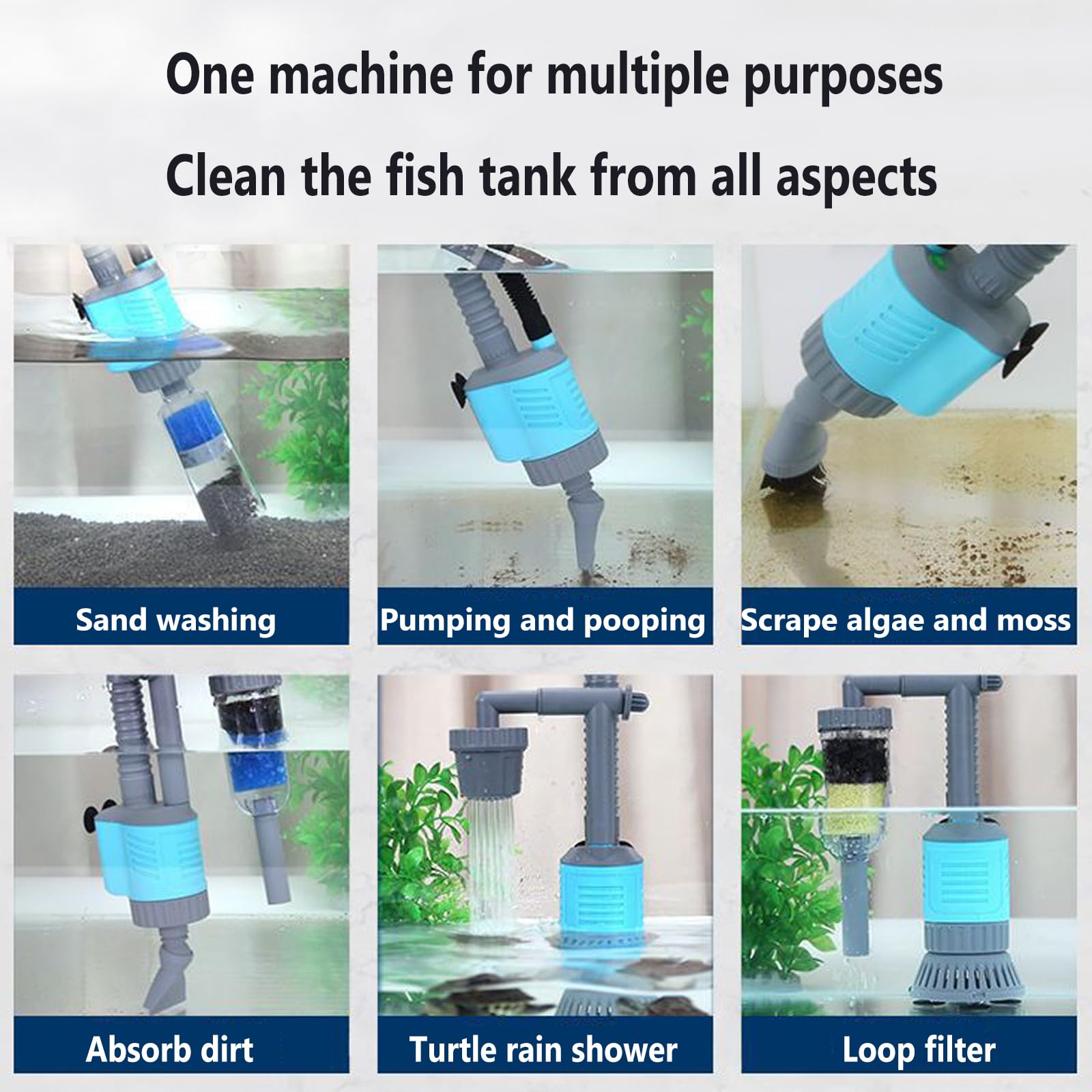 One machine for multiple purposes

Clean the fish tank from all aspects

Sand washing

Pumping and pooping

Scrape algae and moss

Absorb dirt

Turtle rain shower

Loop filter