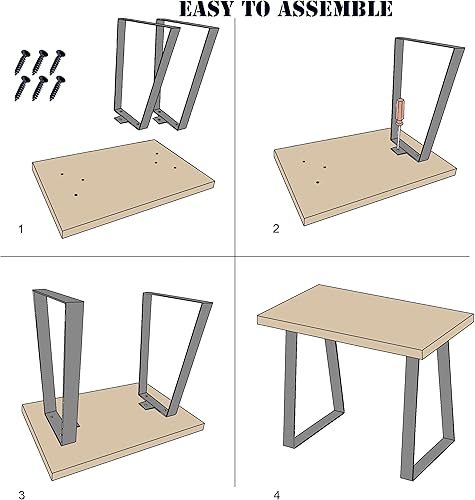 EASY TO ASSEMBLE

1

2

3

4