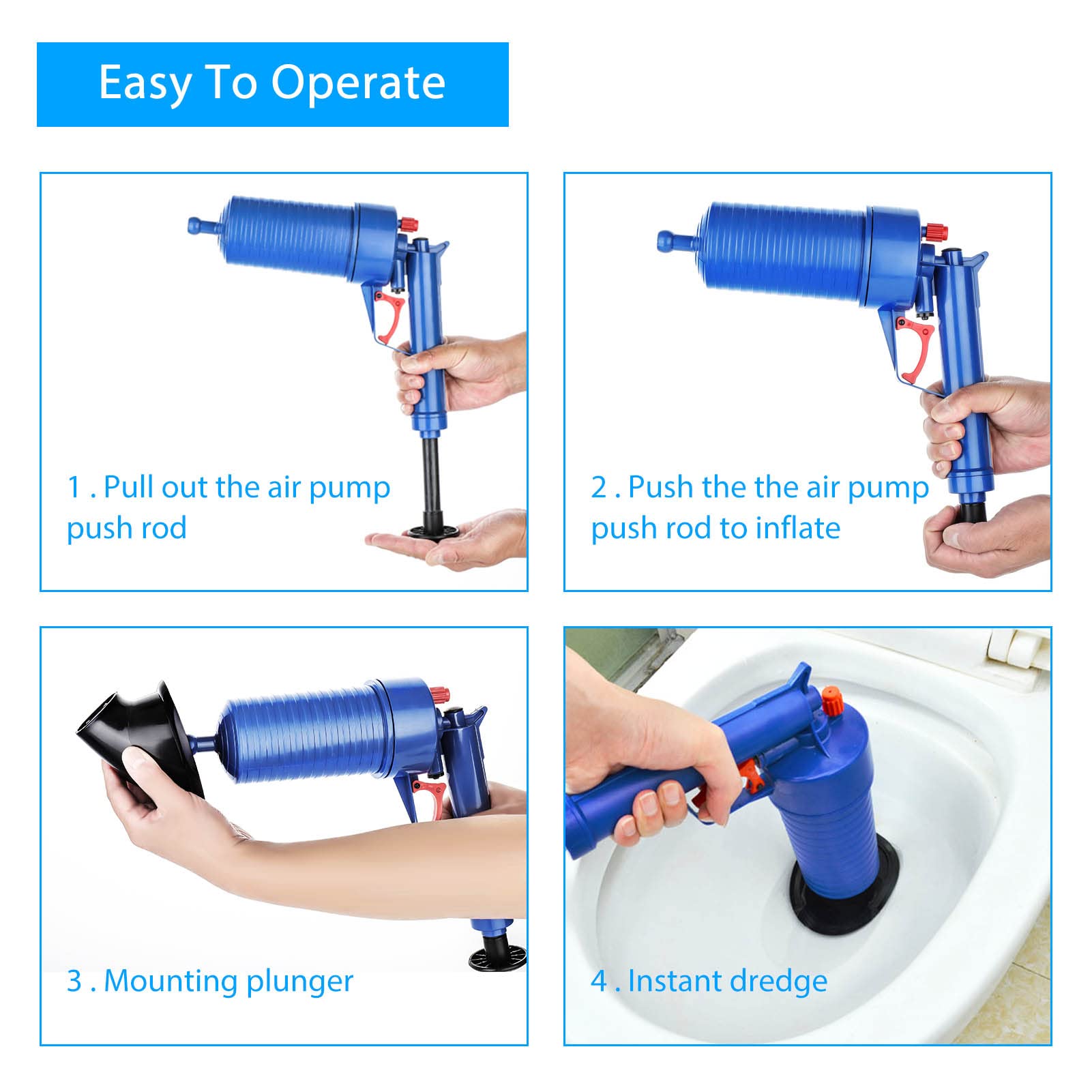 Easy To Operate

1 . Pull out the air pump push rod

2 . Push the the air pump push rod to inflate

3 . Mounting plunger

4 . Instant dredge