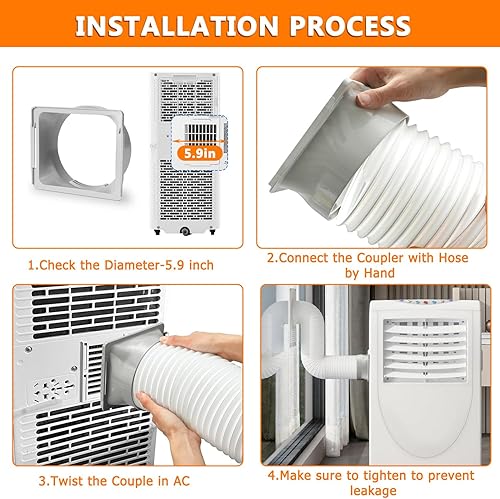 INSTALLATION PROCESS

5.9in

1.Check the Diameter-5.9 inch

2.Connect the Coupler with Hose by Hand

3.Twist the Couple in AC

4.Make sure to tighten to prevent leakage