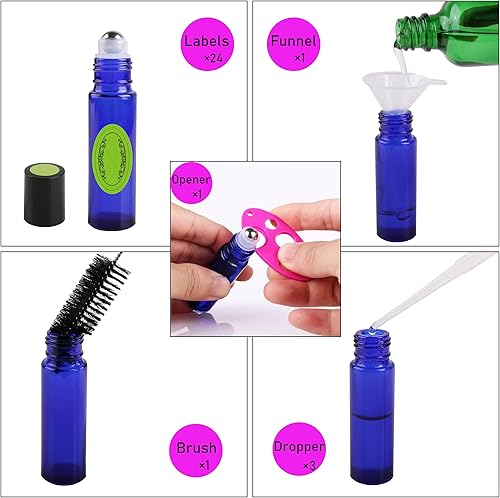 Labels ×24

Funnel ×1

Opener ×1

Brush ×1

Dropper ×3