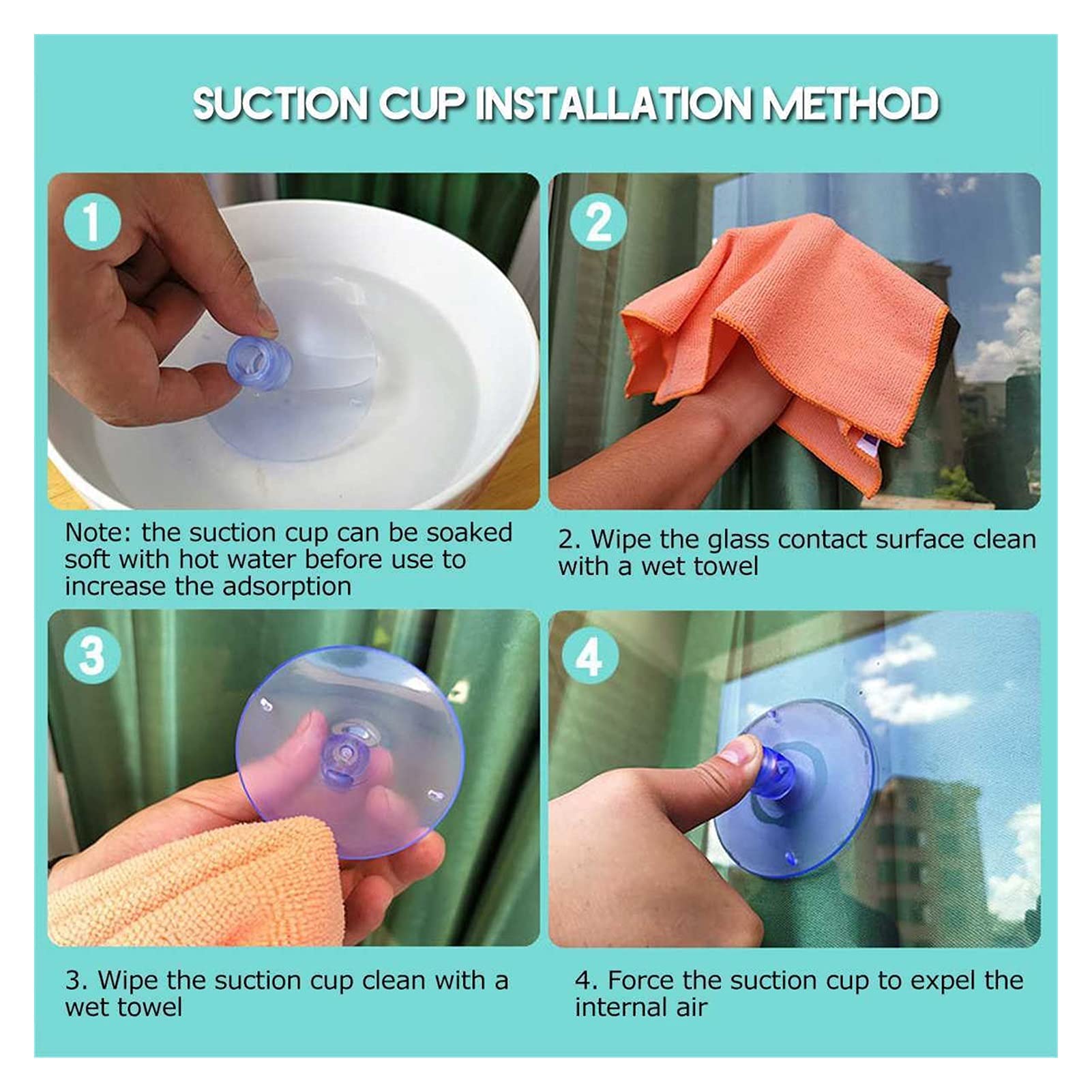 SUCTION CUP INSTALLATION METHOD

1

Note: the suction cup can be soaked soft with hot water before use to increase the adsorption

2

2. Wipe the glass contact surface clean with a wet towel

3

3. Wipe the suction cup clean with a wet towel

4

4. Force the suction cup to expel the internal air