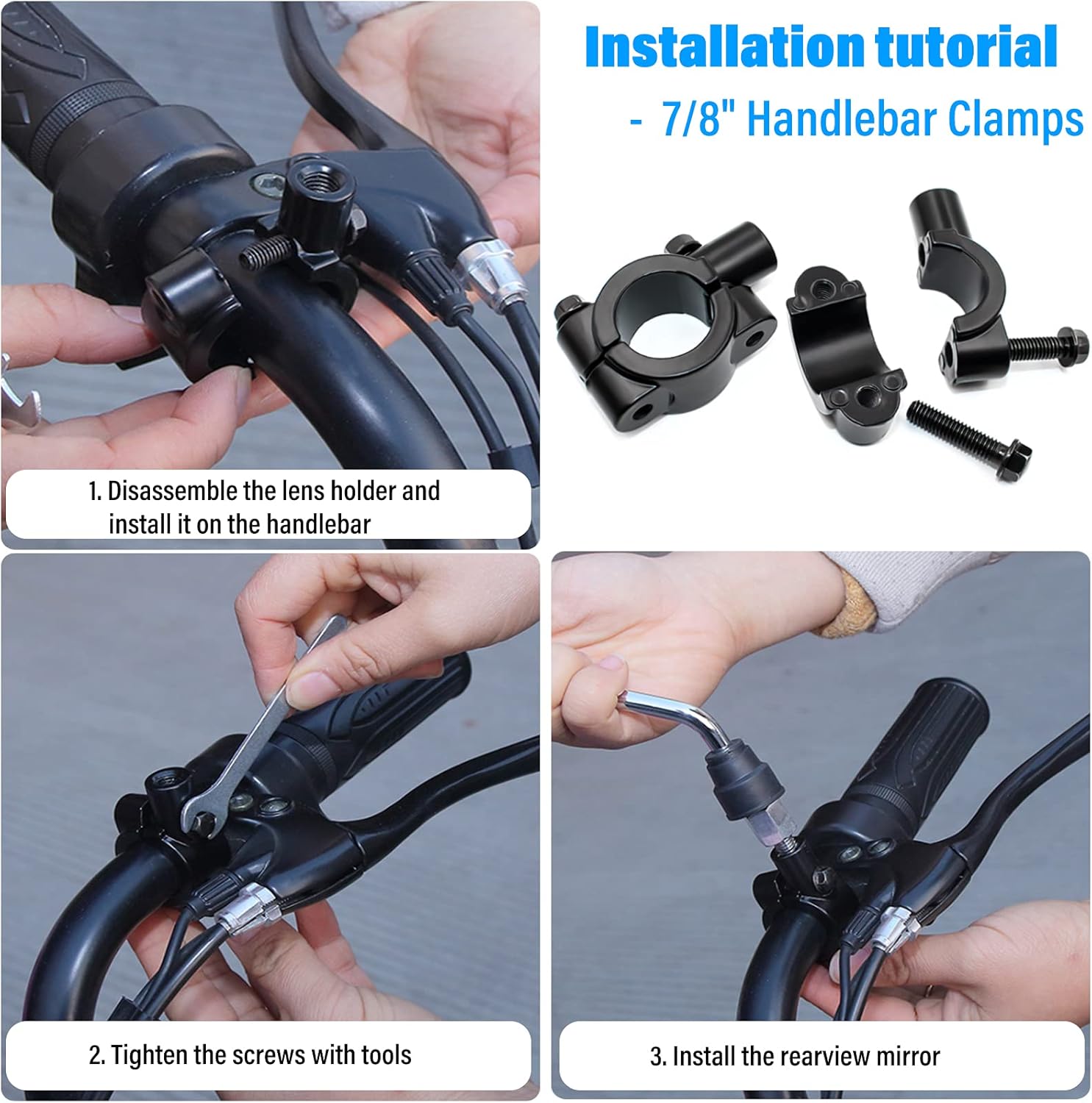 Installation tutorial

- 7/8" Handlebar Clamps

1. Disassemble the lens holder and install it on the handlebar

2. Tighten the screws with tools

3. Install the rearview mirror