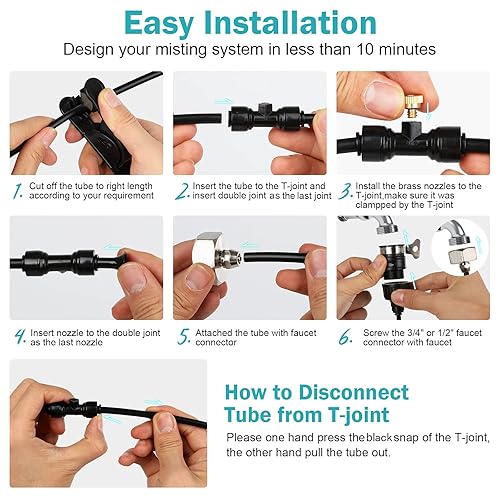 Easy Installation

Design your misting system in less than 10 minutes

1. Cut off the tube to right length according to your requirement

2. Insert the tube to the T-joint and insert double joint as the last joint

3. Install the brass nozzles to the T-joint,make sure it was clampped by the T-joint

4. Insert nozzle to the double joint as the last nozzle

5. Attached the tube with faucet connector

6. Screw the 3/4" or 1/2" faucet connector with faucet

How to Disconnect Tube from T-joint

Please one hand press the black snap of the T-joint, the other hand pull the tube out.