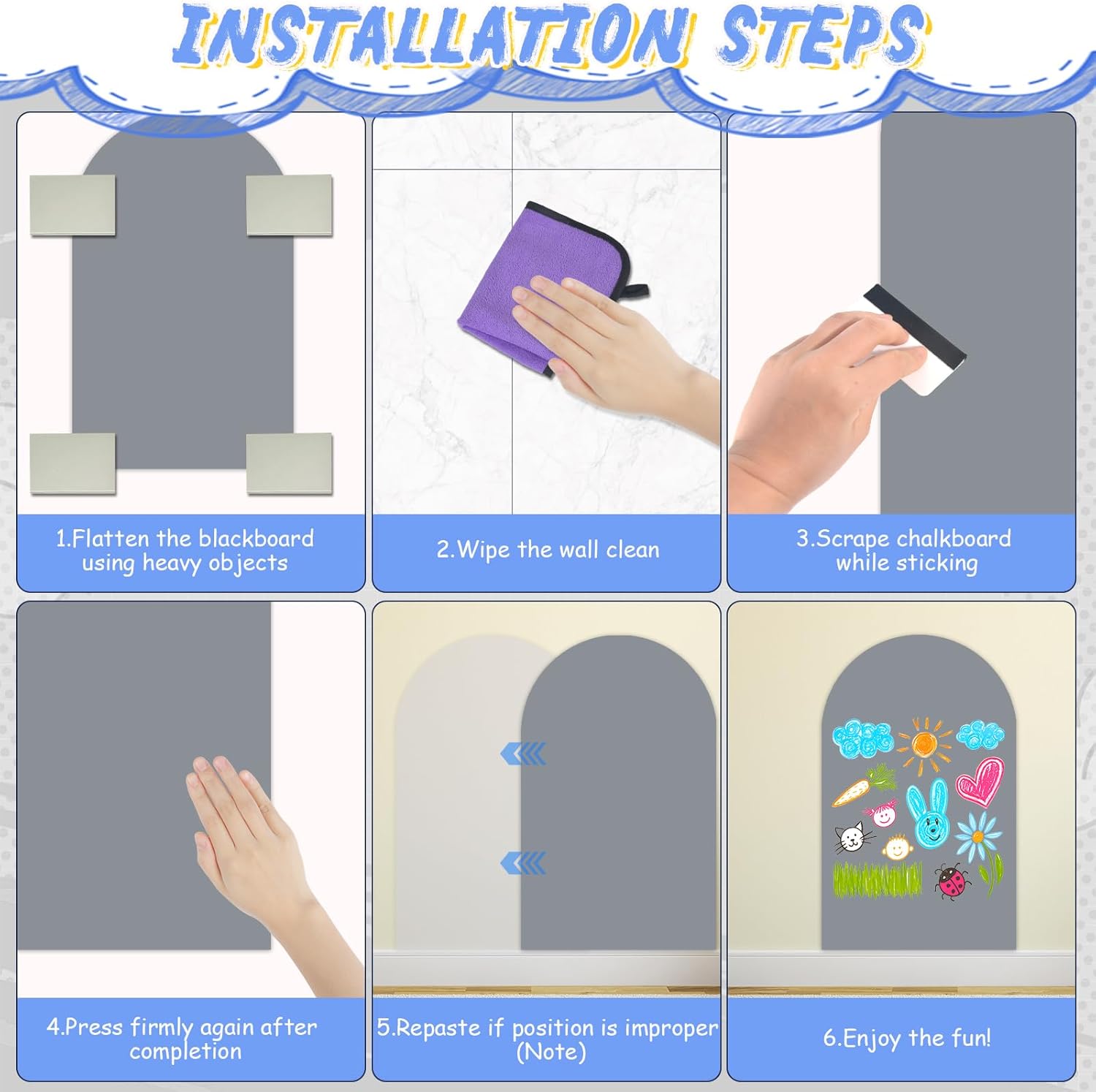 INSTALLATION STEPS

1.Flatten the blackboard using heavy objects

2.Wipe the wall clean

3.Scrape chalkboard while sticking

4.Press firmly again after completion

5.Repaste if position is improper (Note)

6.Enjoy the fun!