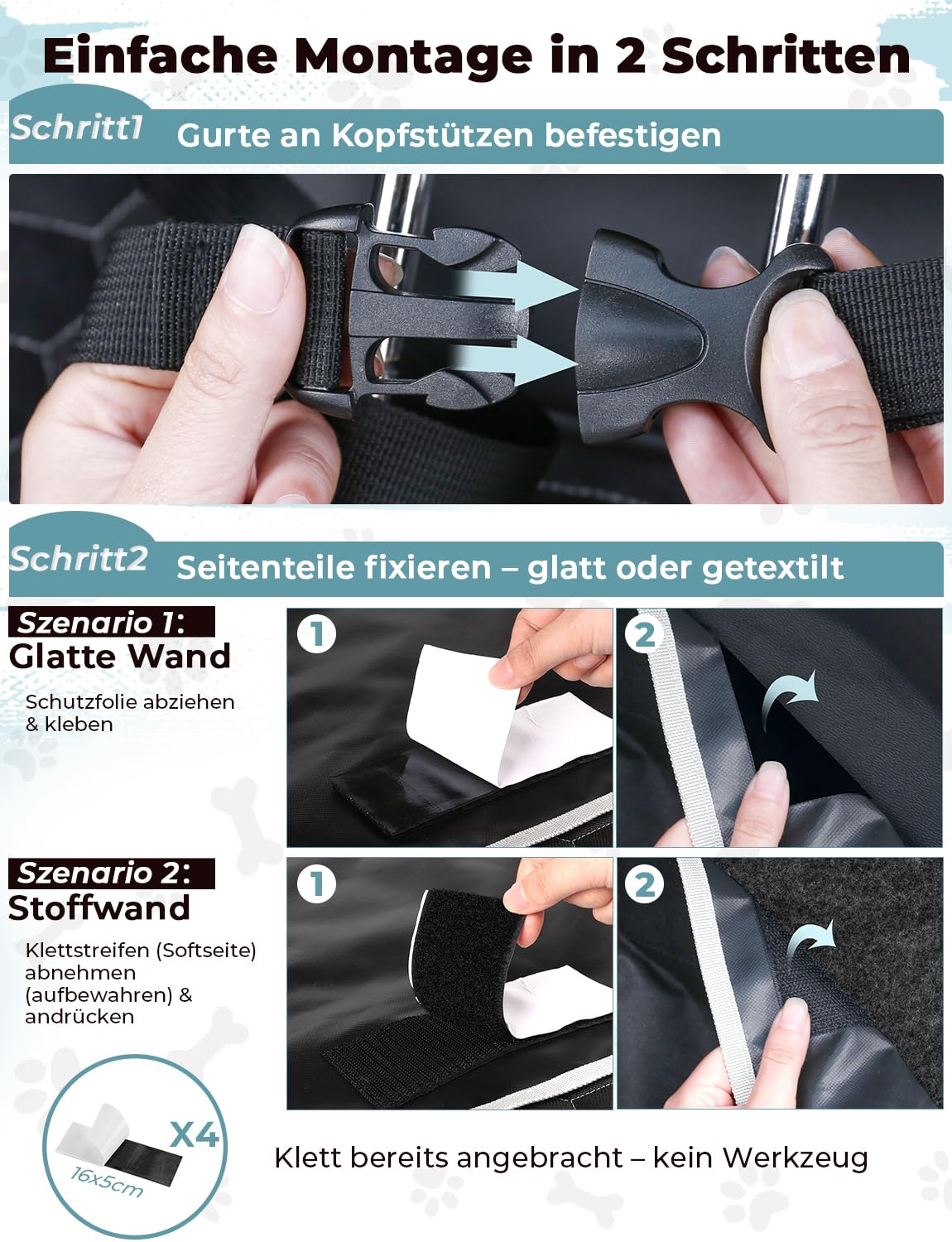 Einfache Montage in 2 Schritten

Schritt1 Gurte an Kopfstützen befestigen

Schritt2 Seitenteile fixieren – glatt oder getextilt

Szenario 1:
Glatte Wand

Schutzfolie abziehen & kleben

1

2

Szenario 2:
Stoffwand

Klettstreifen (Softseite) abnehmen (aufbewahren) & andrücken

1

2

X4

16x5cm

Klett bereits angebracht – kein Werkzeug