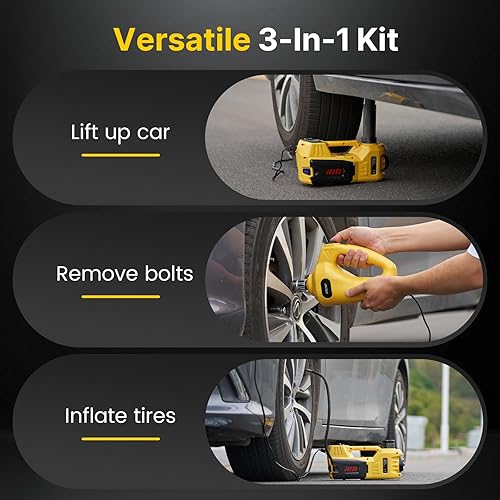 Versatile 3-In-1 Kit

Lift up car

AIR

Remove bolts

Inflate tires

AIR