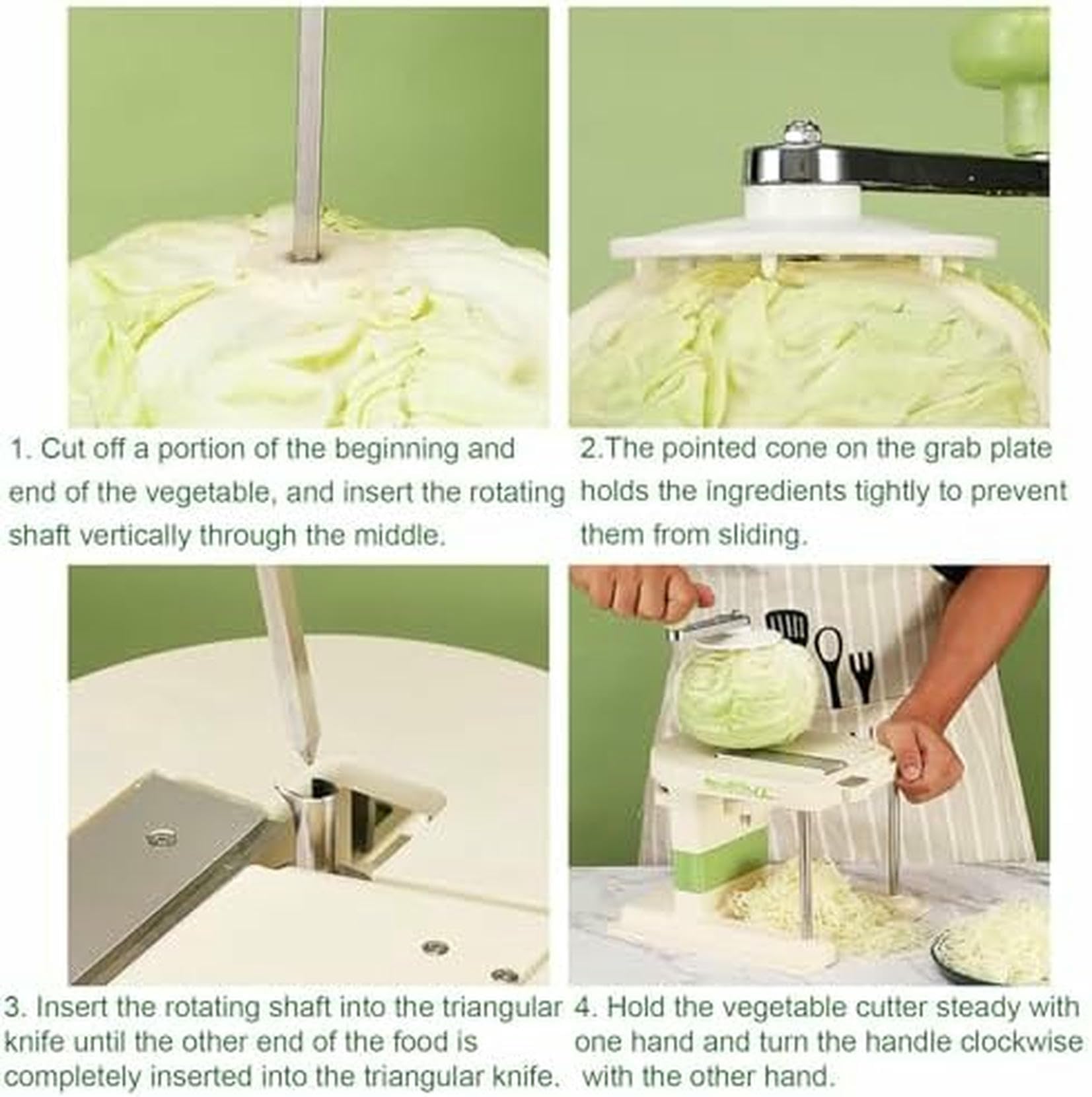 1. Cut off a portion of the beginning and end of the vegetable, and insert the rotating shaft vertically through the middle.

2.The pointed cone on the grab plate holds the ingredients tightly to prevent them from sliding.

3. Insert the rotating shaft into the triangular knife until the other end of the food is completely inserted into the triangular knife.

4. Hold the vegetable cutter steady with one hand and turn the handle clockwise with the other hand.