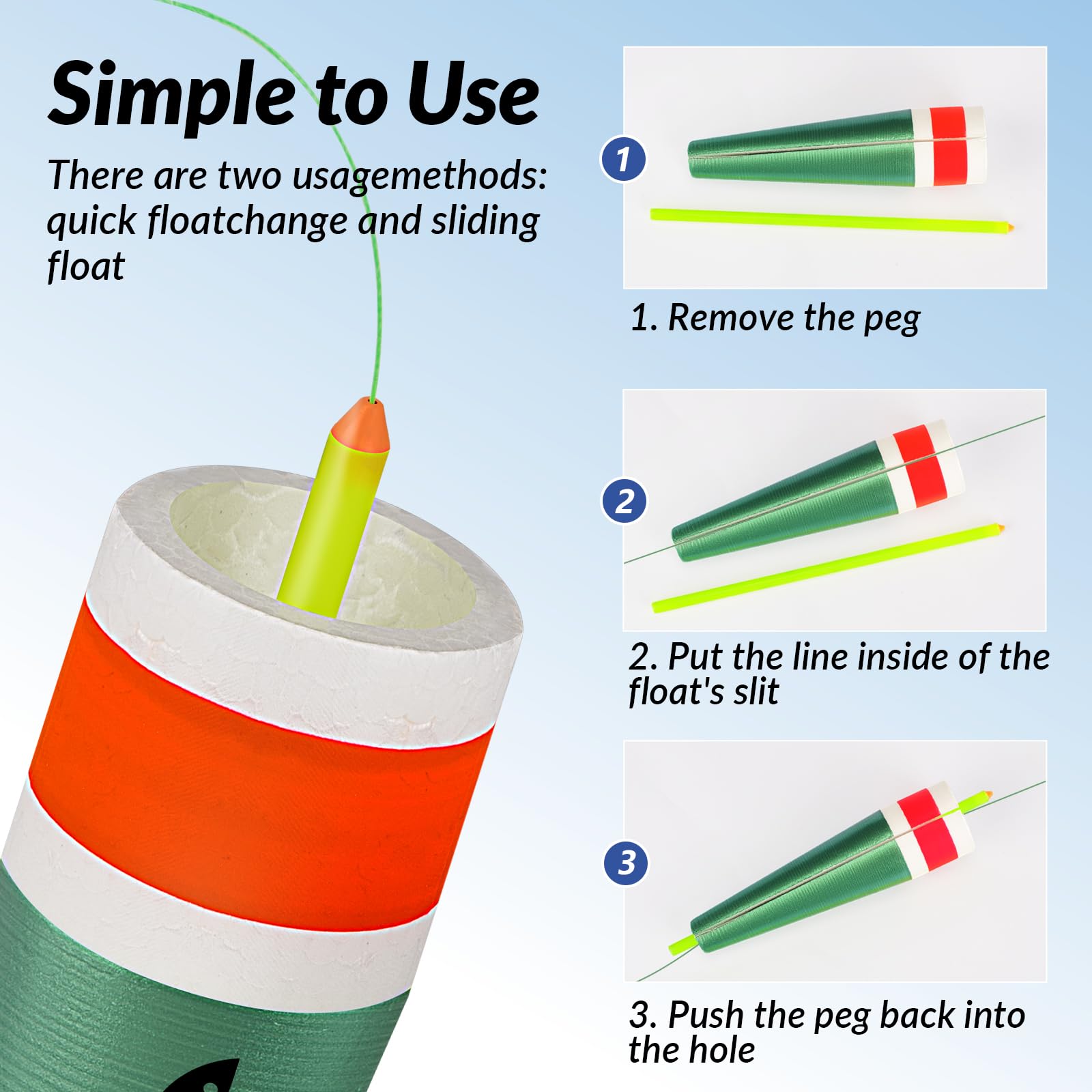 Simple to Use

There are two usagemethods: quick floatchange and sliding float

1

1. Remove the peg

2

2. Put the line inside of the float's slit

3

3. Push the peg back into the hole