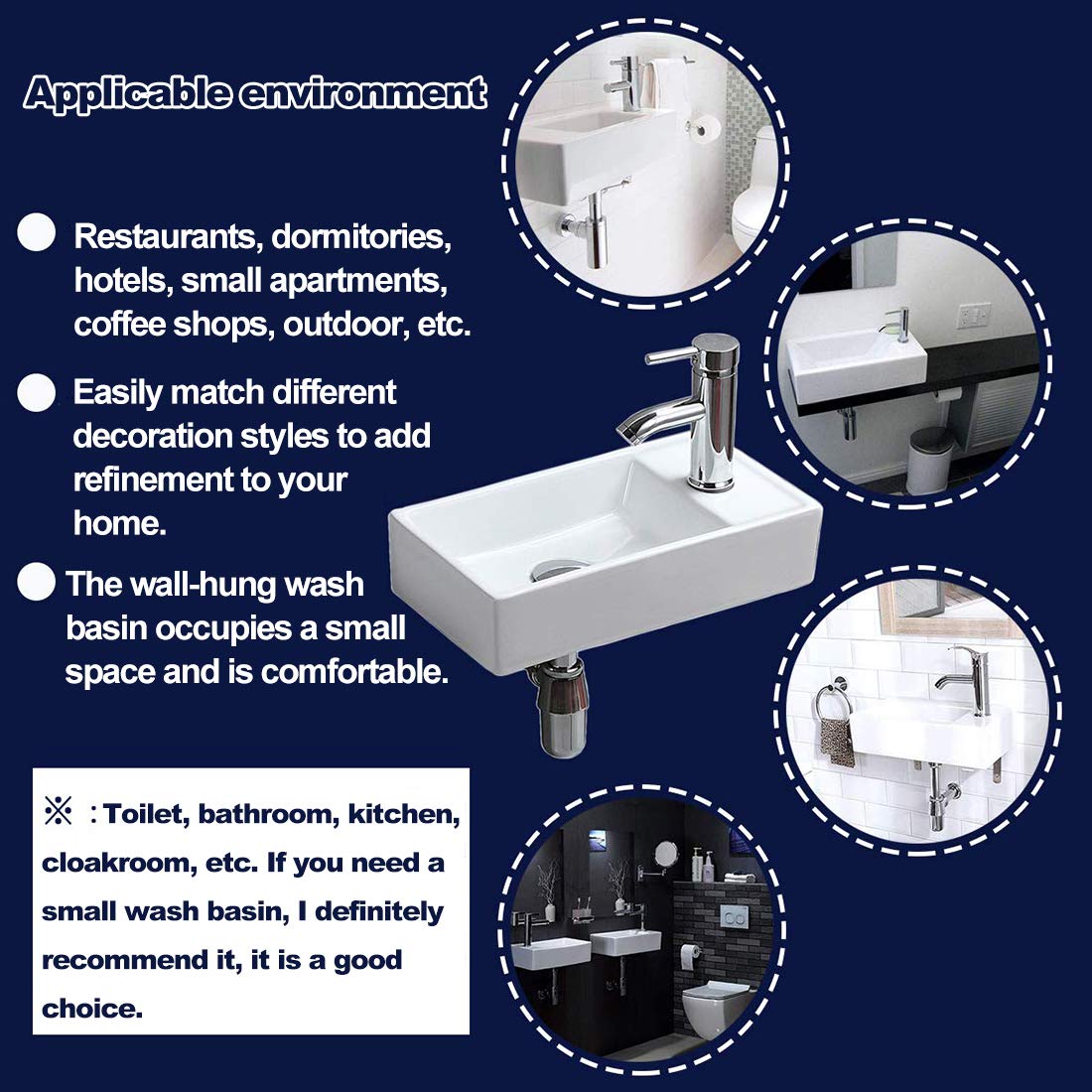 Applicable environment

Restaurants, dormitories, hotels, small apartments, coffee shops, outdoor, etc.

Easily match different decoration styles to add refinement to your home.

The wall-hung wash basin occupies a small space and is comfortable.

※ : Toilet, bathroom, kitchen, cloakroom, etc. If you need a small wash basin, I definitely recommend it, it is a good choice.