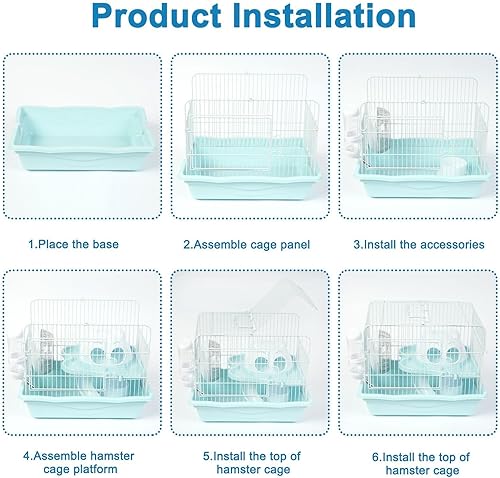 Product Installation

1.Place the base

2.Assemble cage panel

3.Install the accessories

4.Assemble hamster cage platform

5.Install the top of hamster cage

6.Install the top of hamster cage