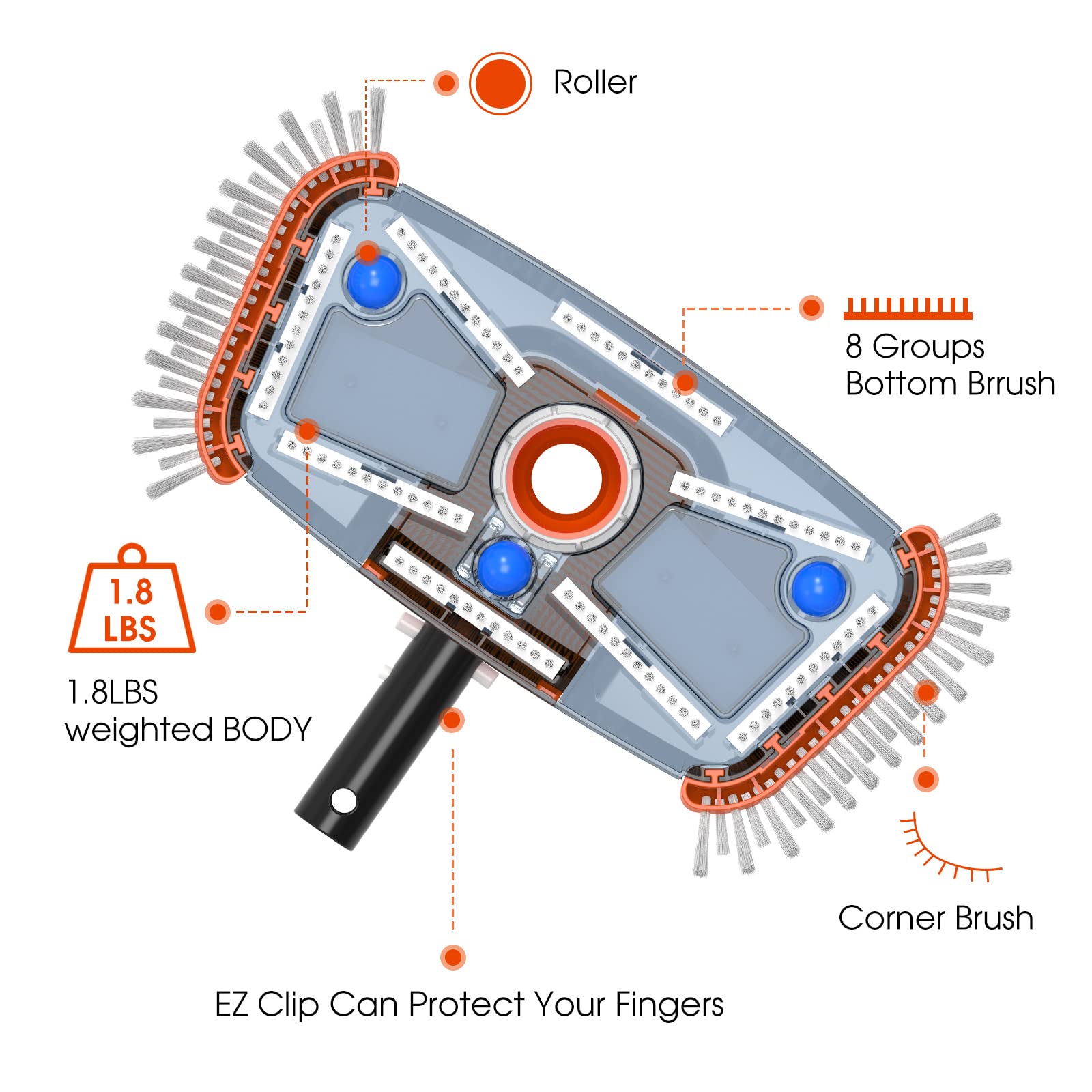 Roller

8 Groups
Bottom Brrush

1.8
LBS

1.8LBS
weighted BODY

Corner Brush

EZ Clip Can Protect Your Fingers