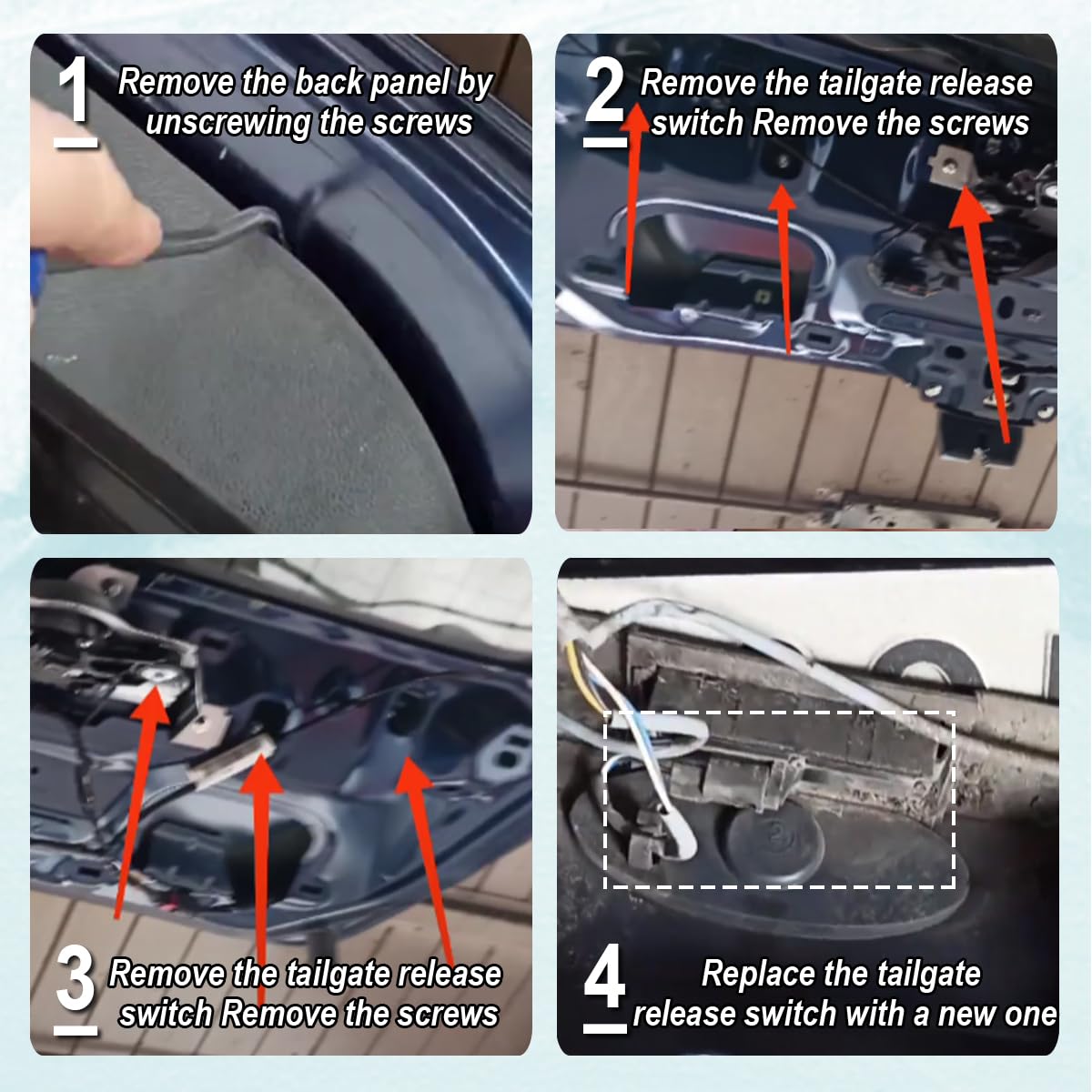 1 Remove the back panel by unscrewing the screws

2 Remove the tailgate release switch Remove the screws

3 Remove the tailgate release switch Remove the screws

4 Replace the tailgate release switch with a new one