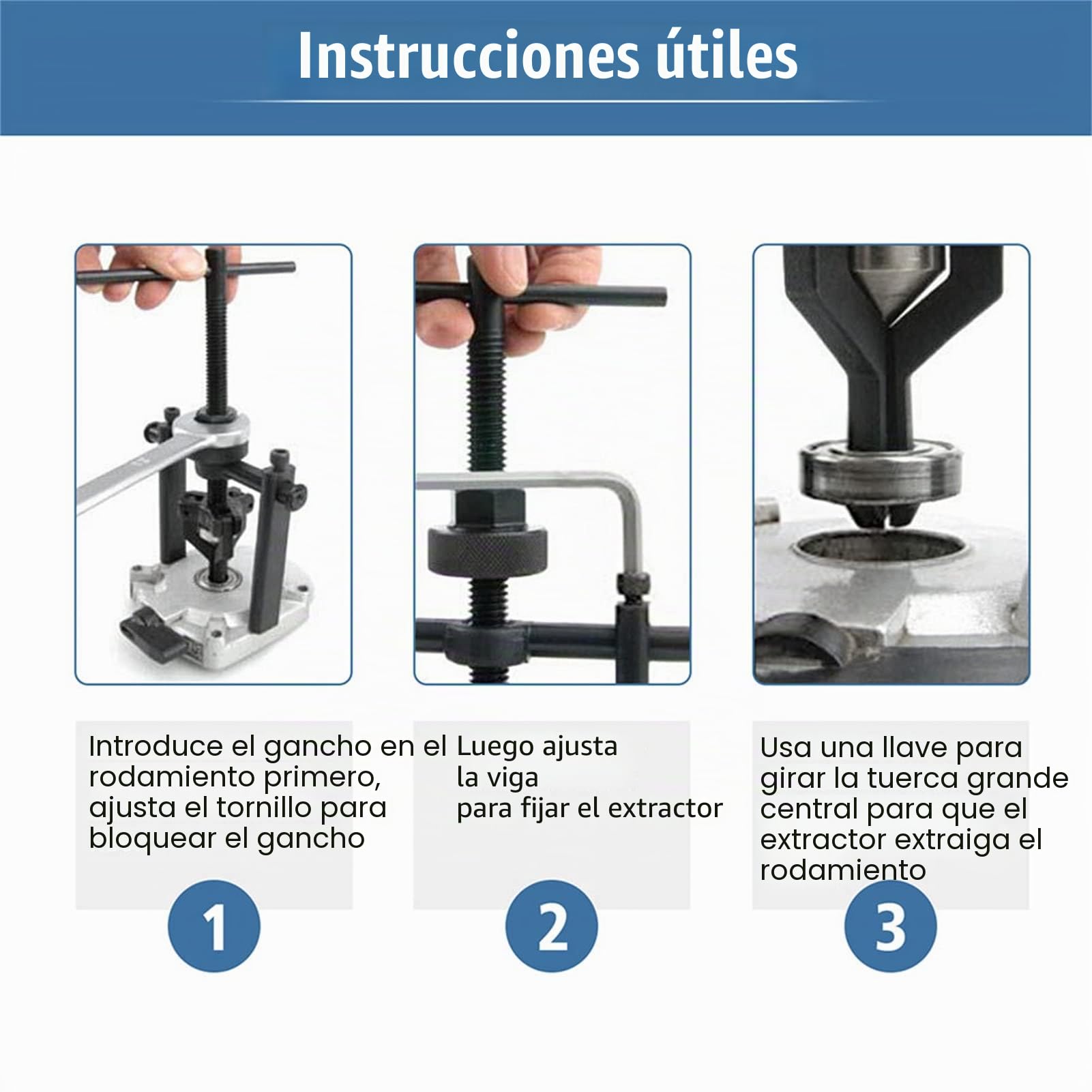 Instrucciones útiles

Introduce el gancho en el rodamiento primero, ajusta el tornillo para bloquear el gancho

1

Luego ajusta la viga para fijar el extractor

2

Usa una llave para girar la tuerca grande central para que el extractor extraiga el rodamiento

3