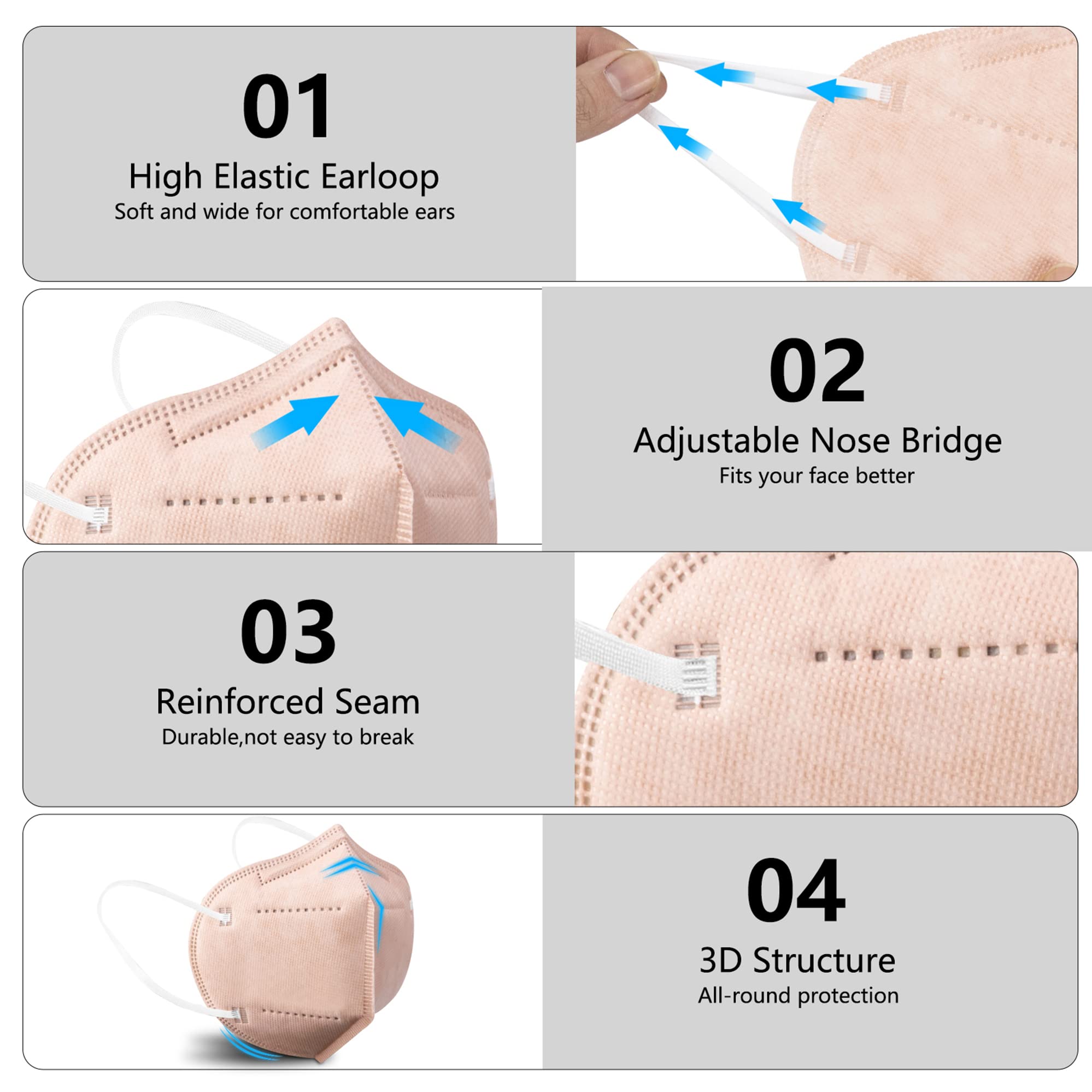 01
High Elastic Earloop
Soft and wide for comfortable ears

02
Adjustable Nose Bridge
Fits your face better

03
Reinforced Seam
Durable,not easy to break

04
3D Structure
All-round protection