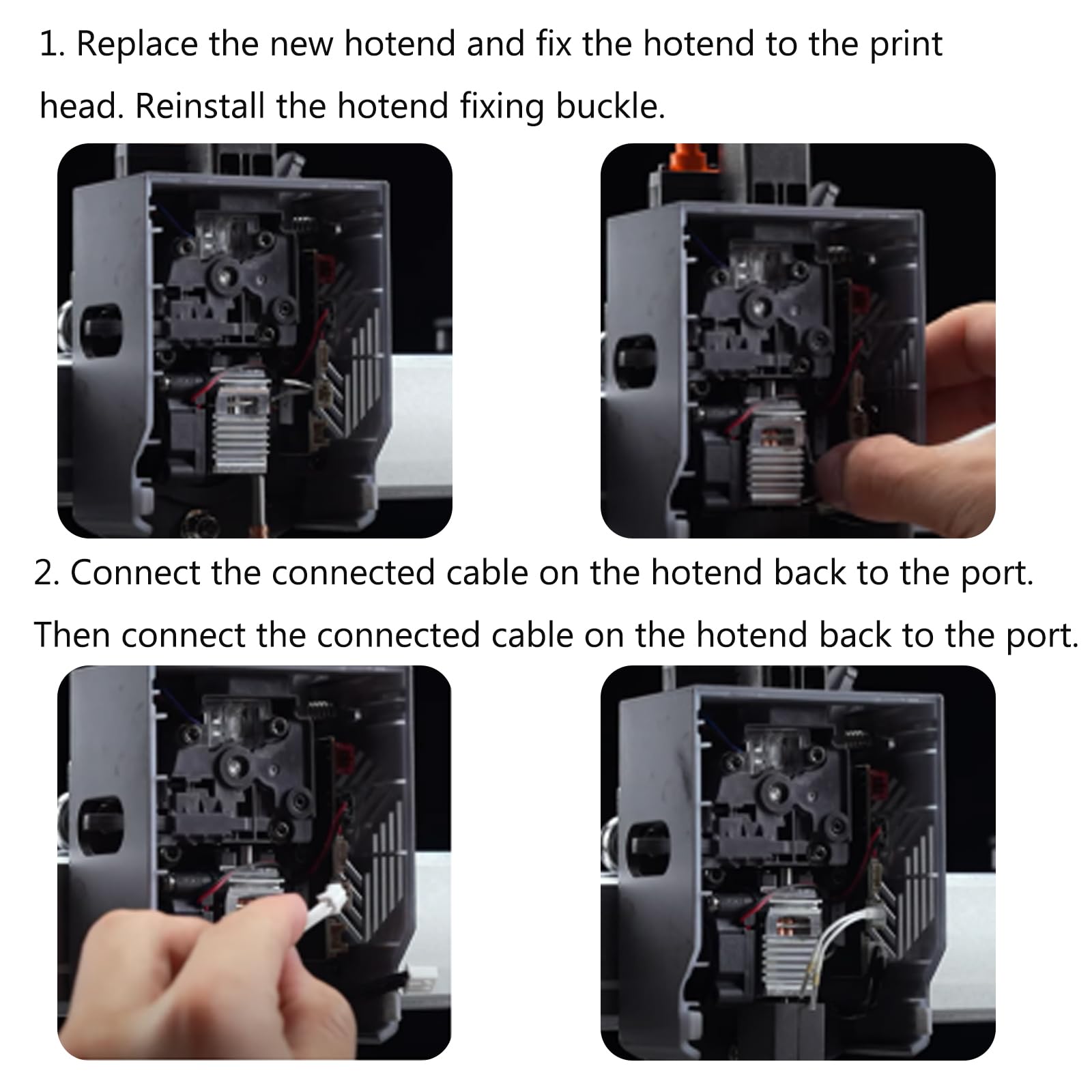 1. Replace the new hotend and fix the hotend to the print head. Reinstall the hotend fixing buckle.

2. Connect the connected cable on the hotend back to the port. Then connect the connected cable on the hotend back to the port.