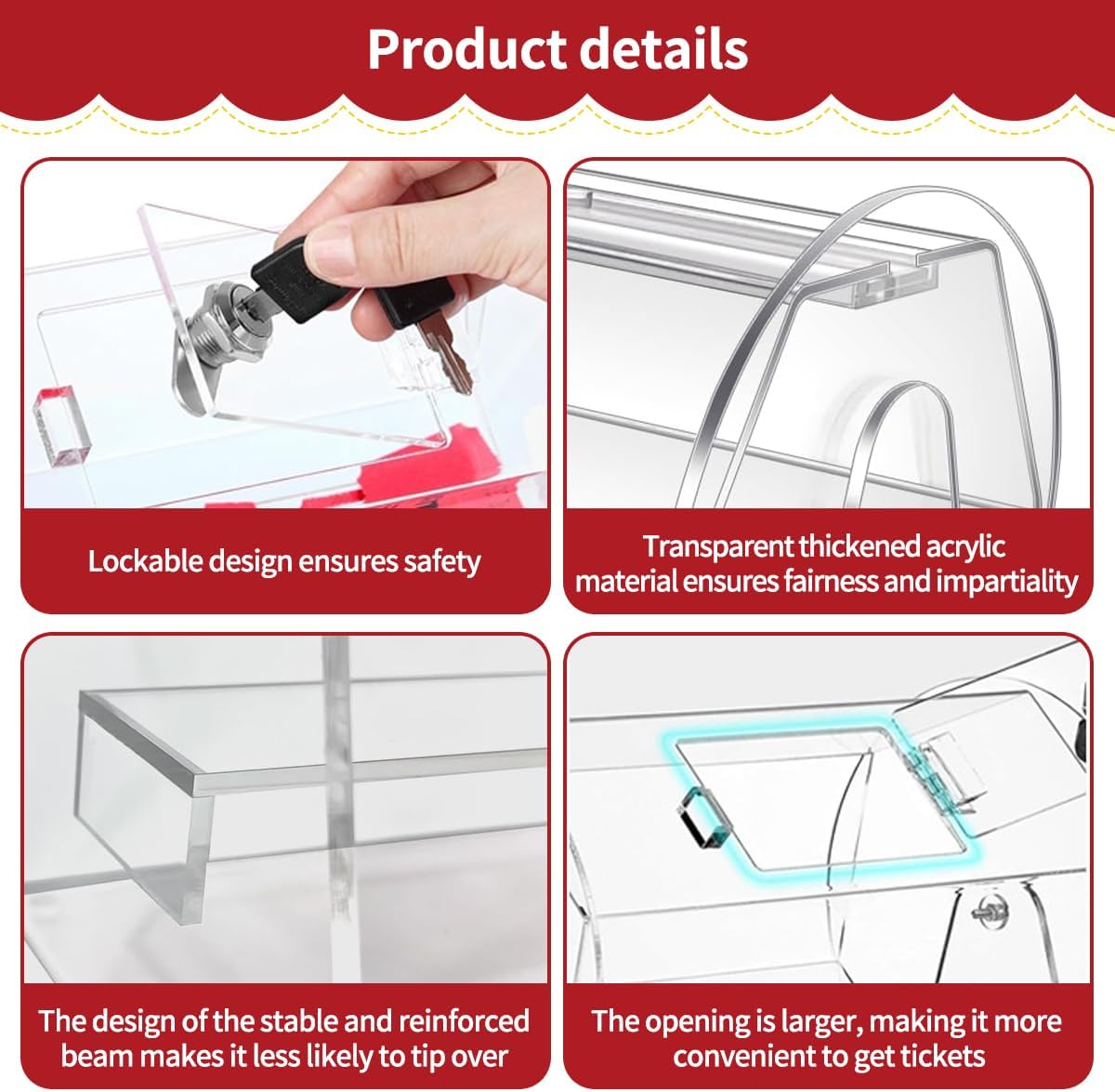 Product details

Lockable design ensures safety

Transparent thickened acrylic material ensures fairness and impartiality

The design of the stable and reinforced beam makes it less likely to tip over

The opening is larger, making it more convenient to get tickets