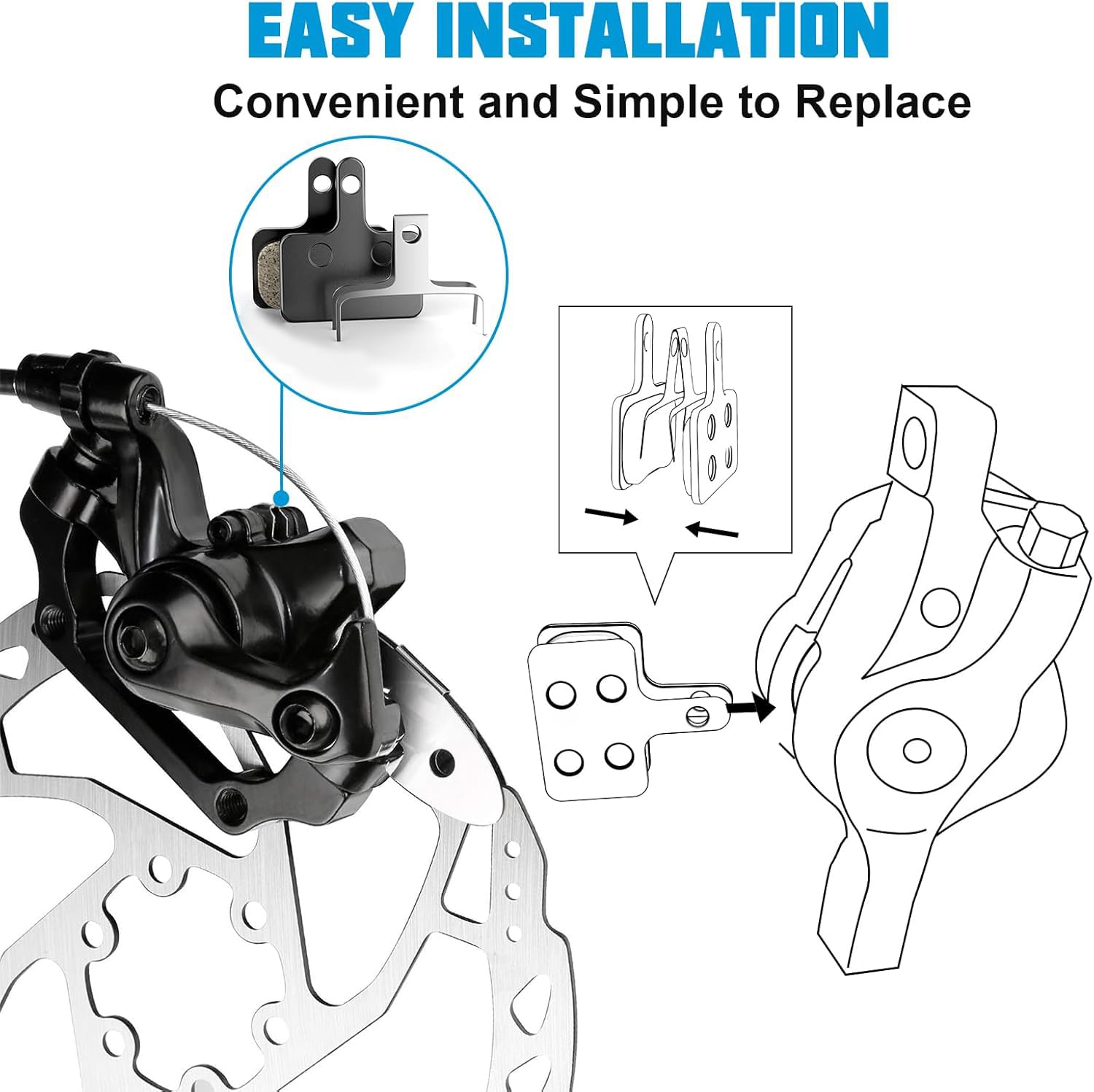 EASY INSTALLATION

Convenient and Simple to Replace