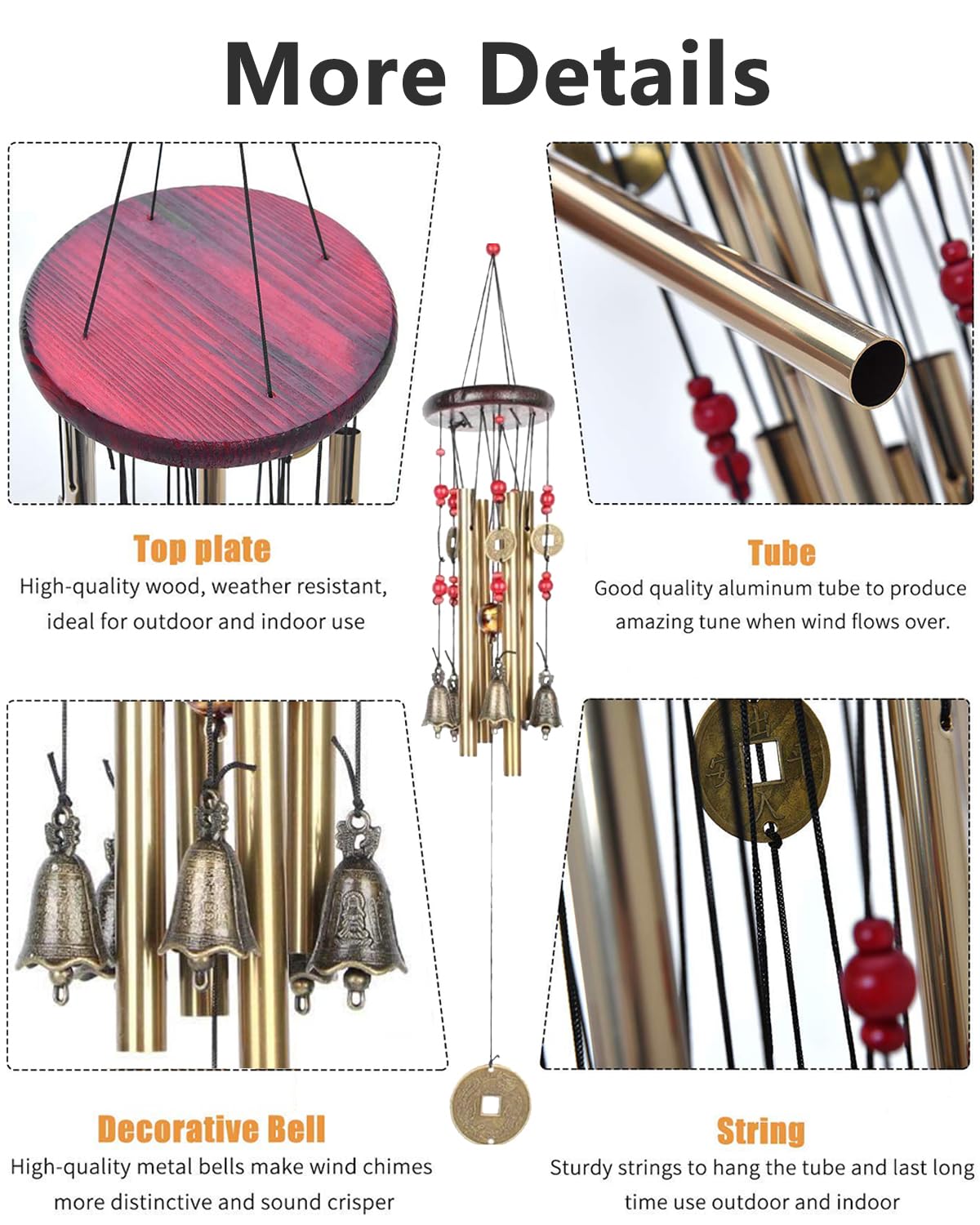 More Details

Top plate
High-quality wood, weather resistant, ideal for outdoor and indoor use

Tube
Good quality aluminum tube to produce amazing tune when wind flows over.

Decorative Bell
High-quality metal bells make wind chimes more distinctive and sound crisper

String
Sturdy strings to hang the tube and last long time use outdoor and indoor