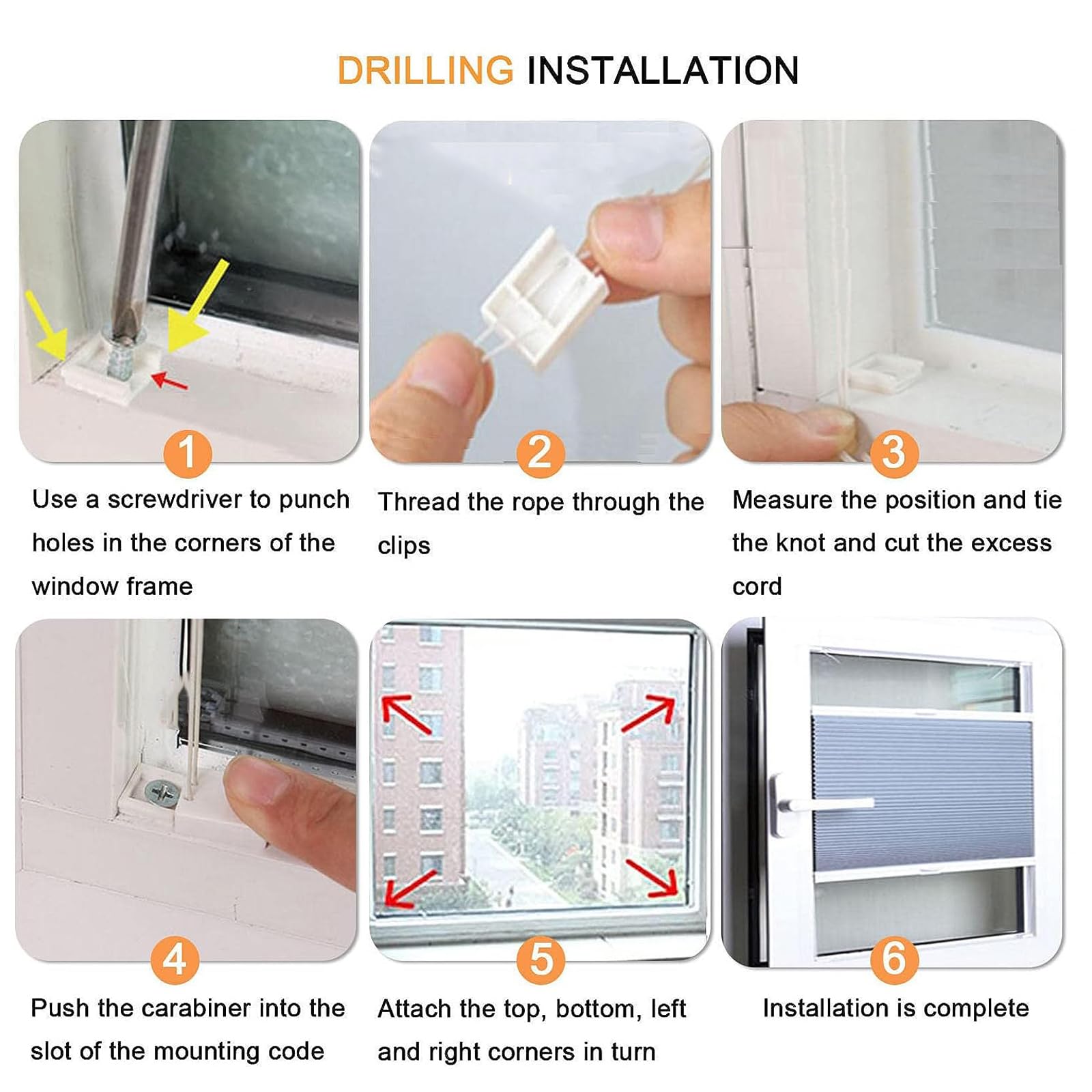 DRILLING INSTALLATION

1
Use a screwdriver to punch holes in the corners of the window frame

2
Thread the rope through the clips

3
Measure the position and tie the knot and cut the excess cord

4
Push the carabiner into the slot of the mounting code

5
Attach the top, bottom, left and right corners in turn

6
Installation is complete