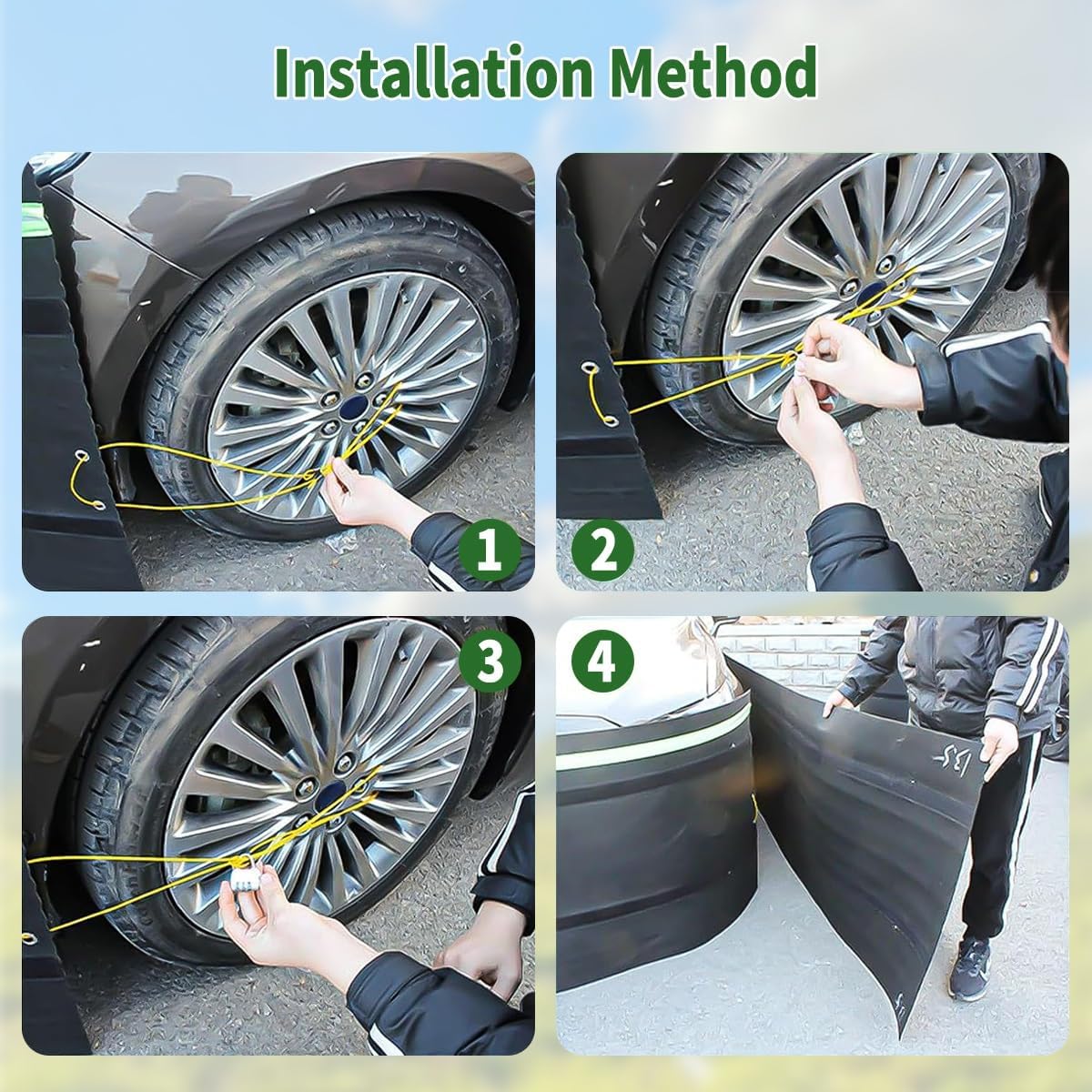 Installation Method

1

2

3

4