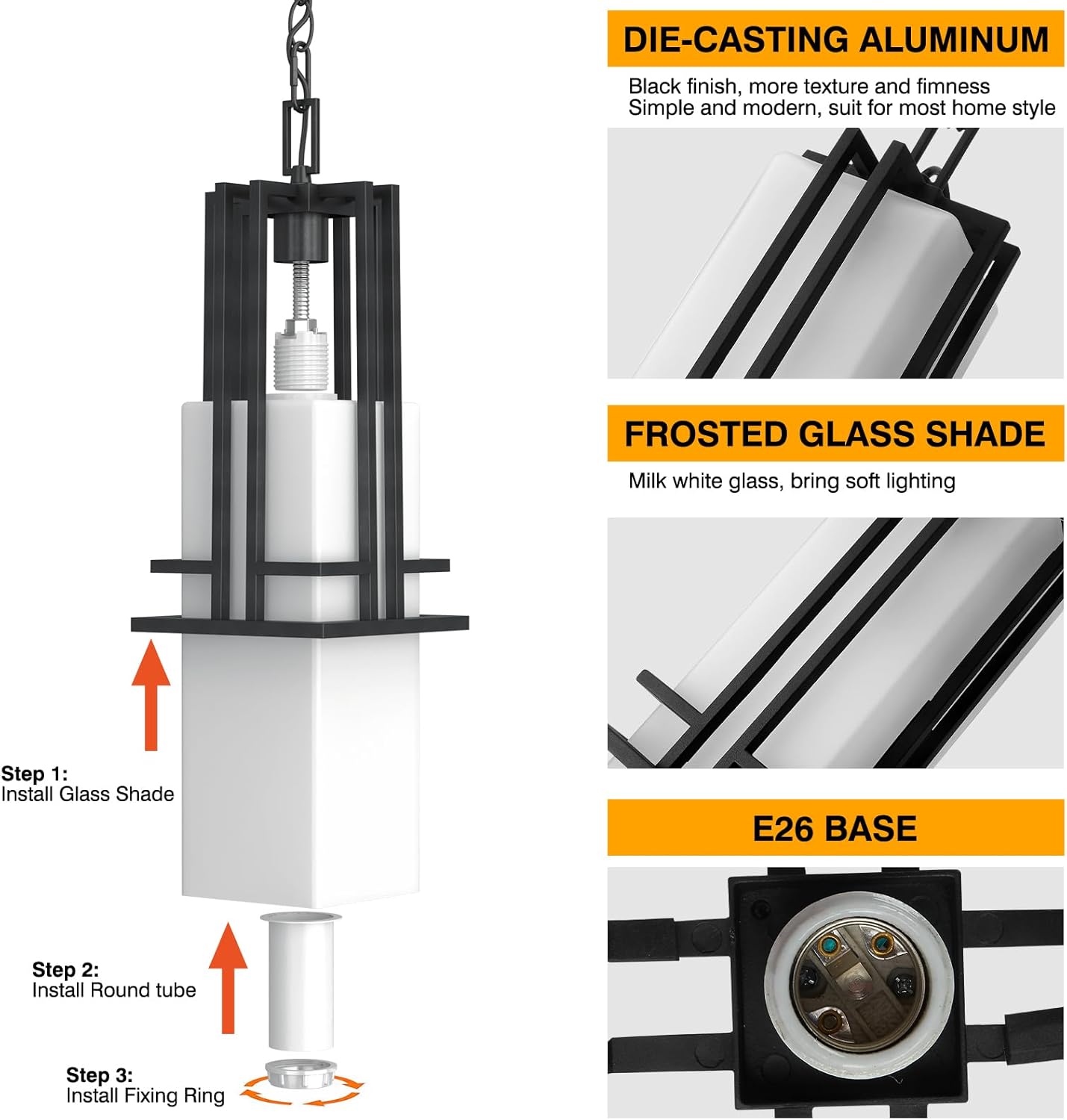 Step 1:
Install Glass Shade

Step 2:
Install Round tube

Step 3:
Install Fixing Ring

DIE-CASTING ALUMINUM

Black finish, more texture and fimness
Simple and modern, suit for most home style

FROSTED GLASS SHADE

Milk white glass, bring soft lighting

E26 BASE