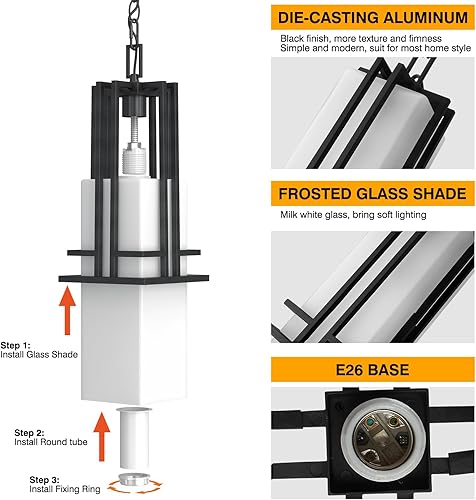 Step 1:
Install Glass Shade

Step 2:
Install Round tube

Step 3:
Install Fixing Ring

DIE-CASTING ALUMINUM

Black finish, more texture and fimness
Simple and modern, suit for most home style

FROSTED GLASS SHADE

Milk white glass, bring soft lighting

E26 BASE