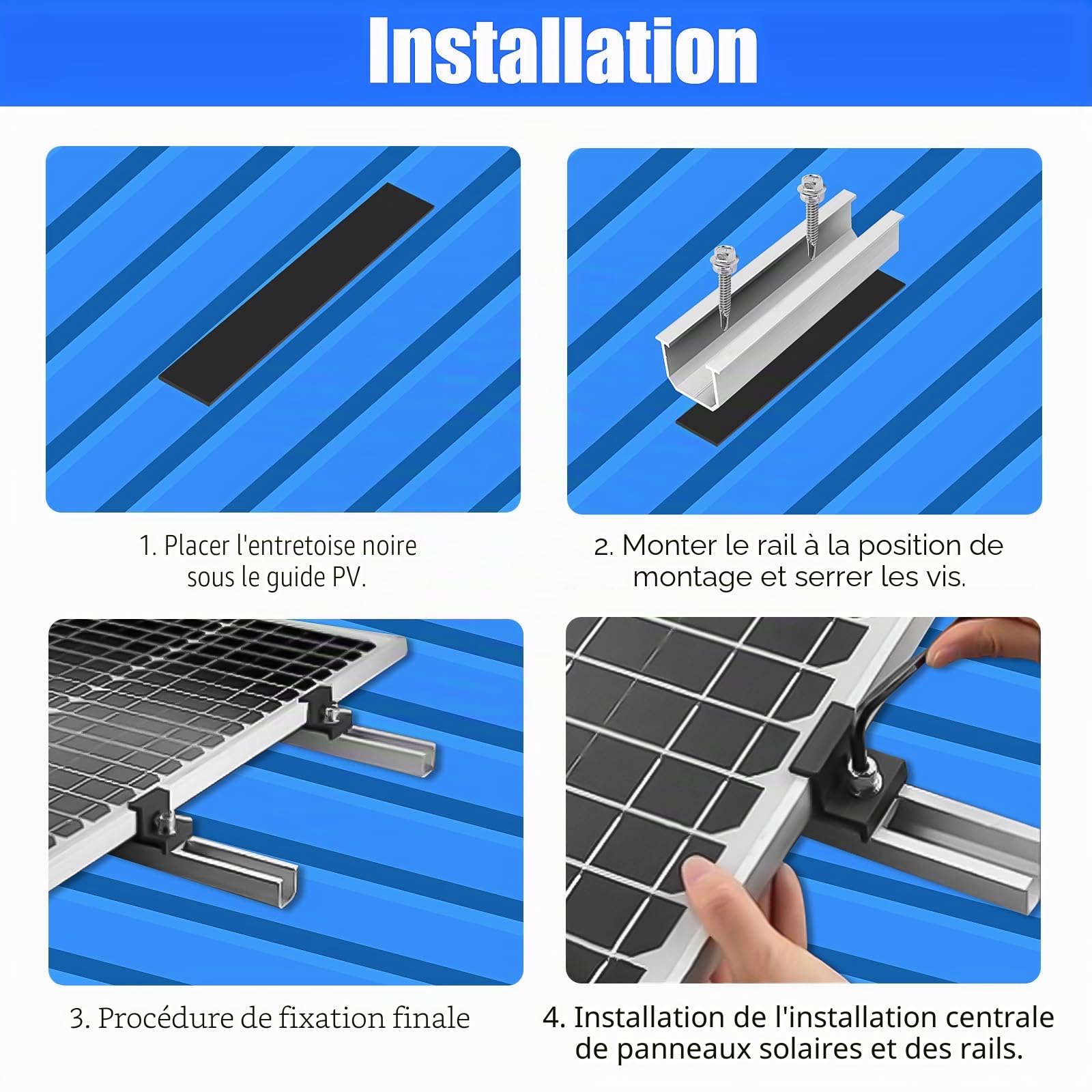 Installation

1. Placer l'entretoise noire sous le guide PV.

2. Monter le rail à la position de montage et serrer les vis.

3. Procédure de fixation finale

4. Installation de l'installation centrale de panneaux solaires et des rails.