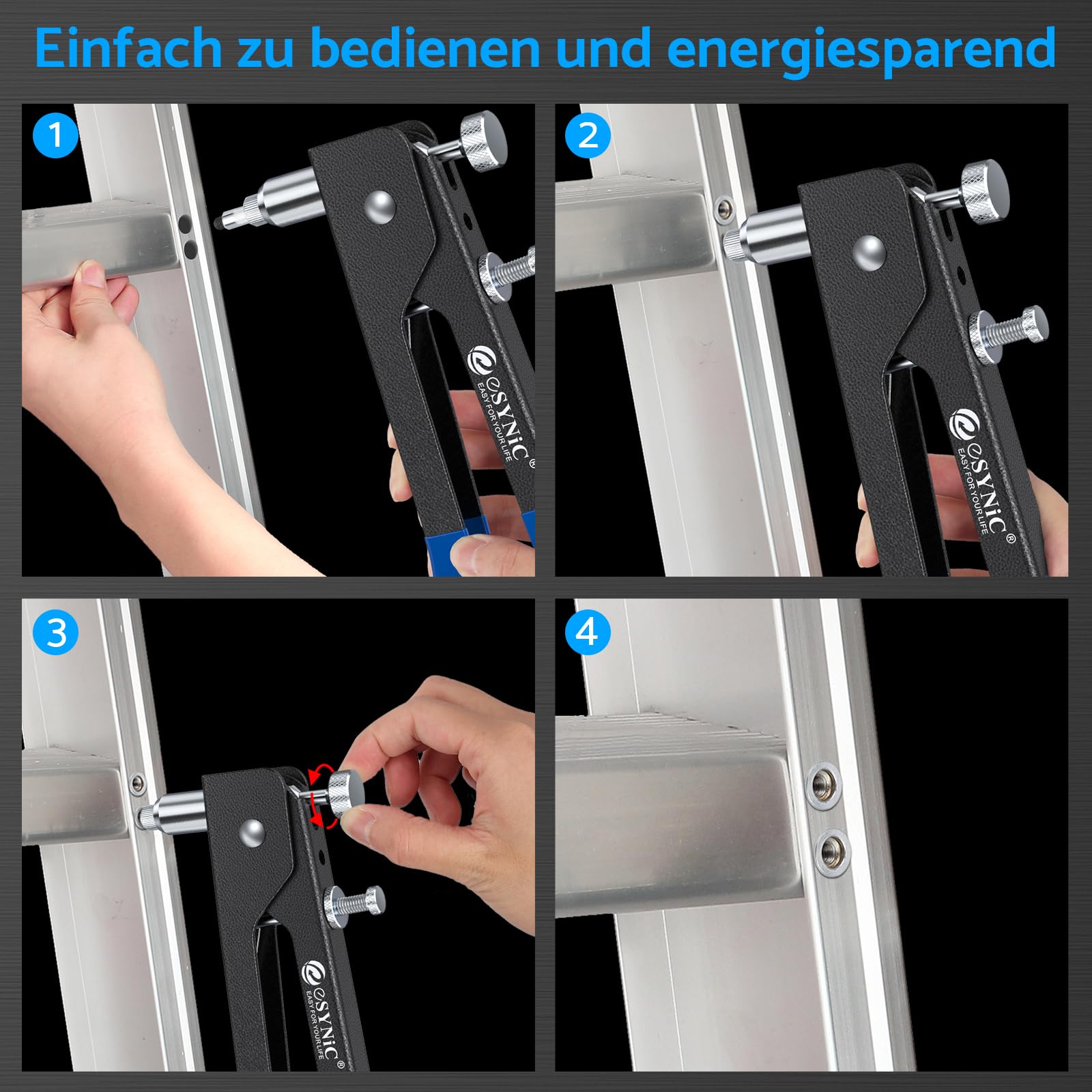 Einfach zu bedienen und energiesparend

1

eSYNiC®
EASY FOR YOUR LIFE

2

eSYNiC®
EASY FOR YOUR LIFE

3

eSYNiC®
EASY FOR YOUR LIFE

4