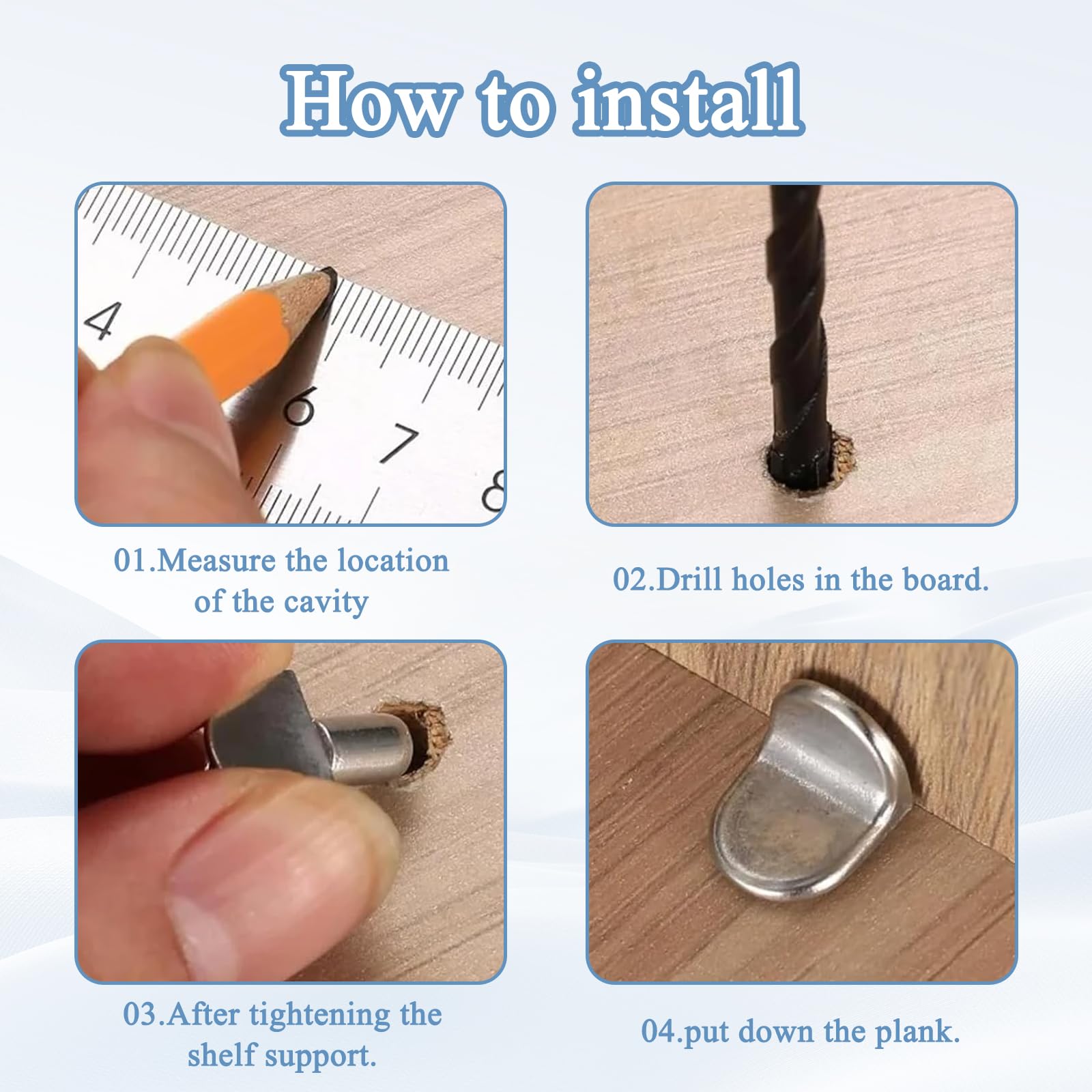 How to install

4
6
7
8

01.Measure the location of the cavity

02.Drill holes in the board.

03.After tightening the shelf support.

04.put down the plank.